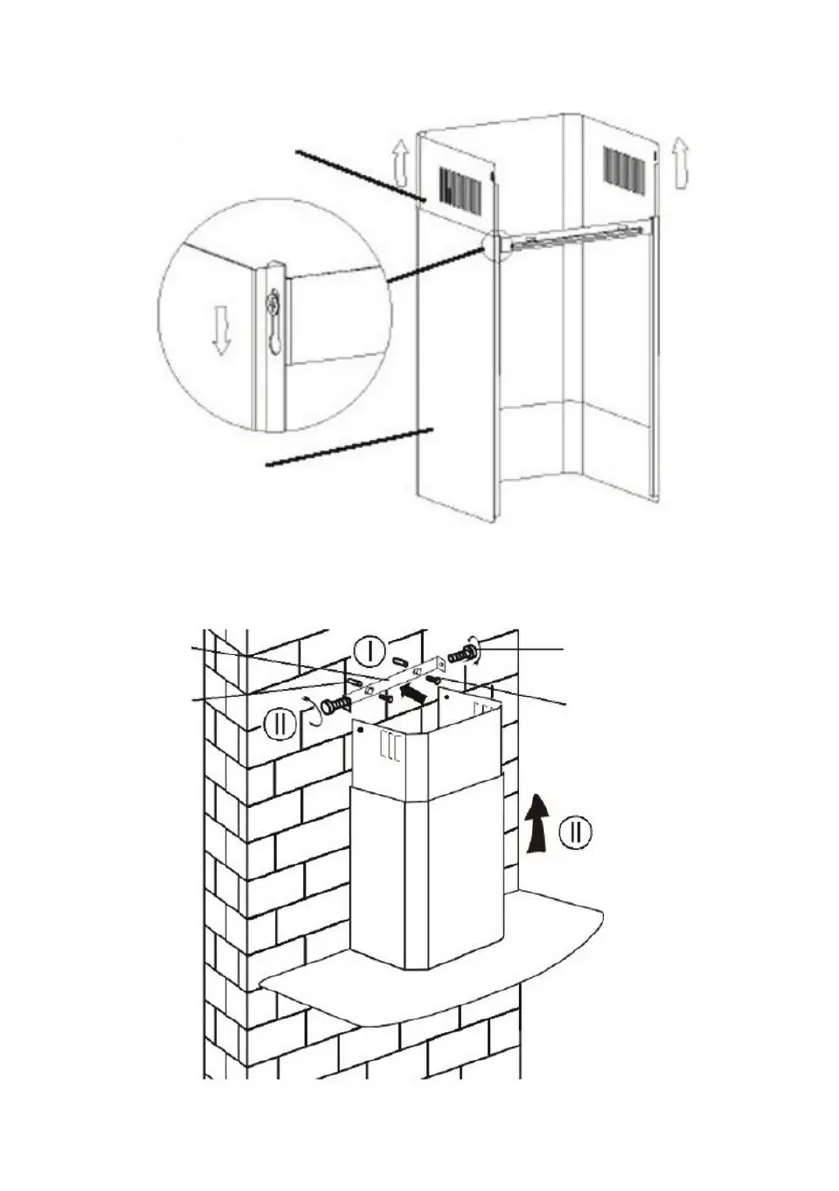 I

II

II