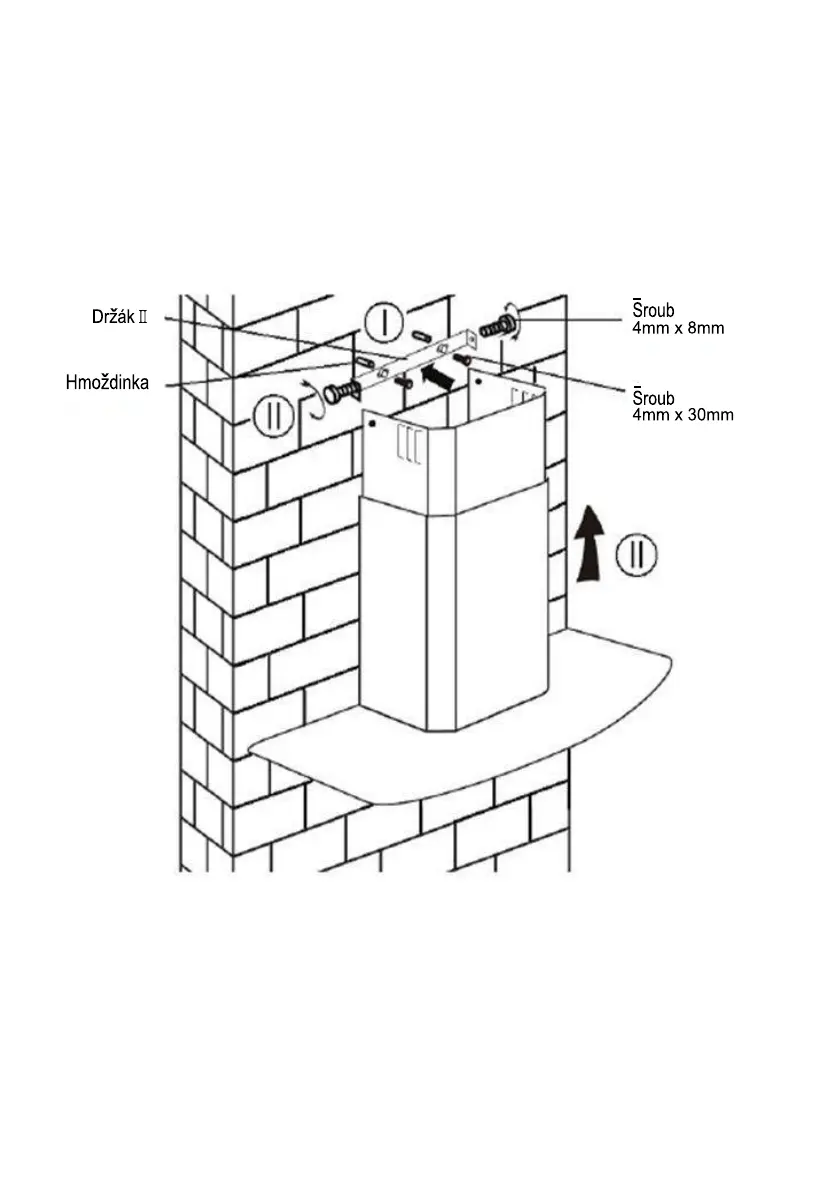 Držák Ⅱ

Hmoždinka

I

II

S̄roub
4mm x 8mm

S̄roub
4mm x 30mm

II