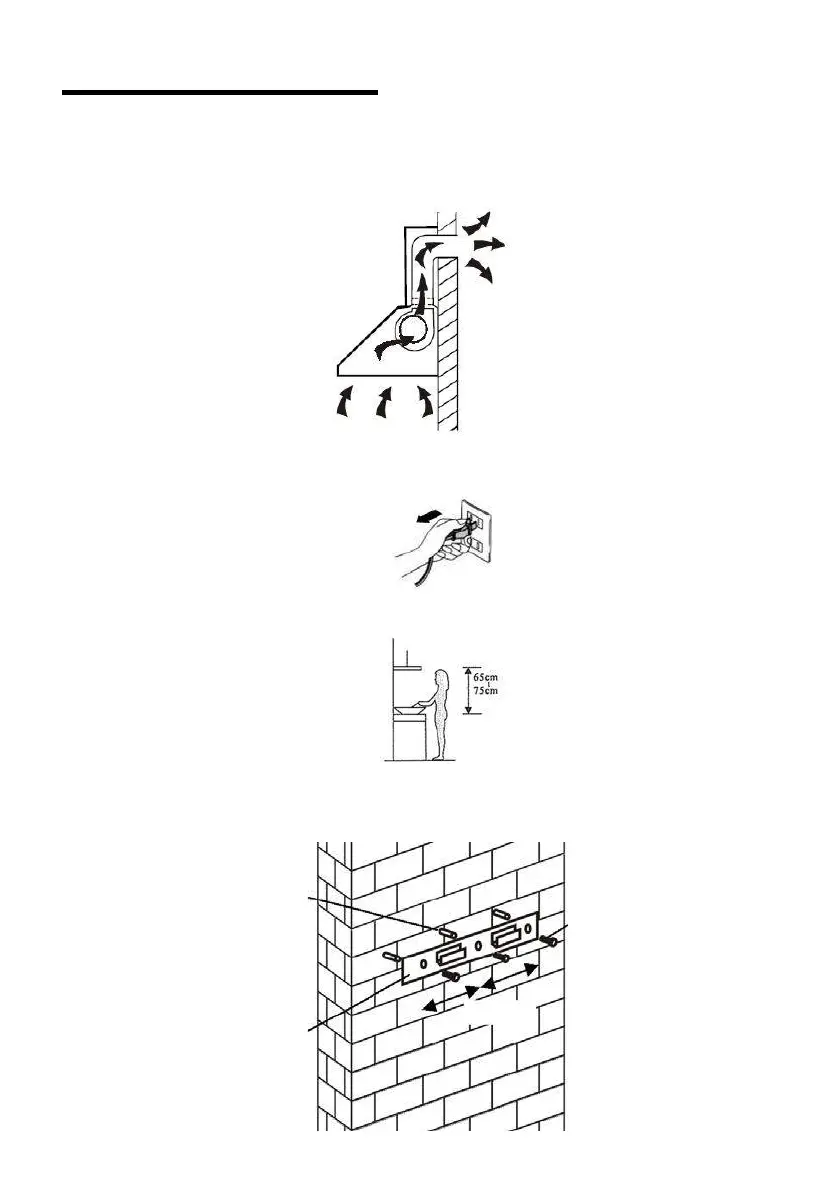 65cm
75cm