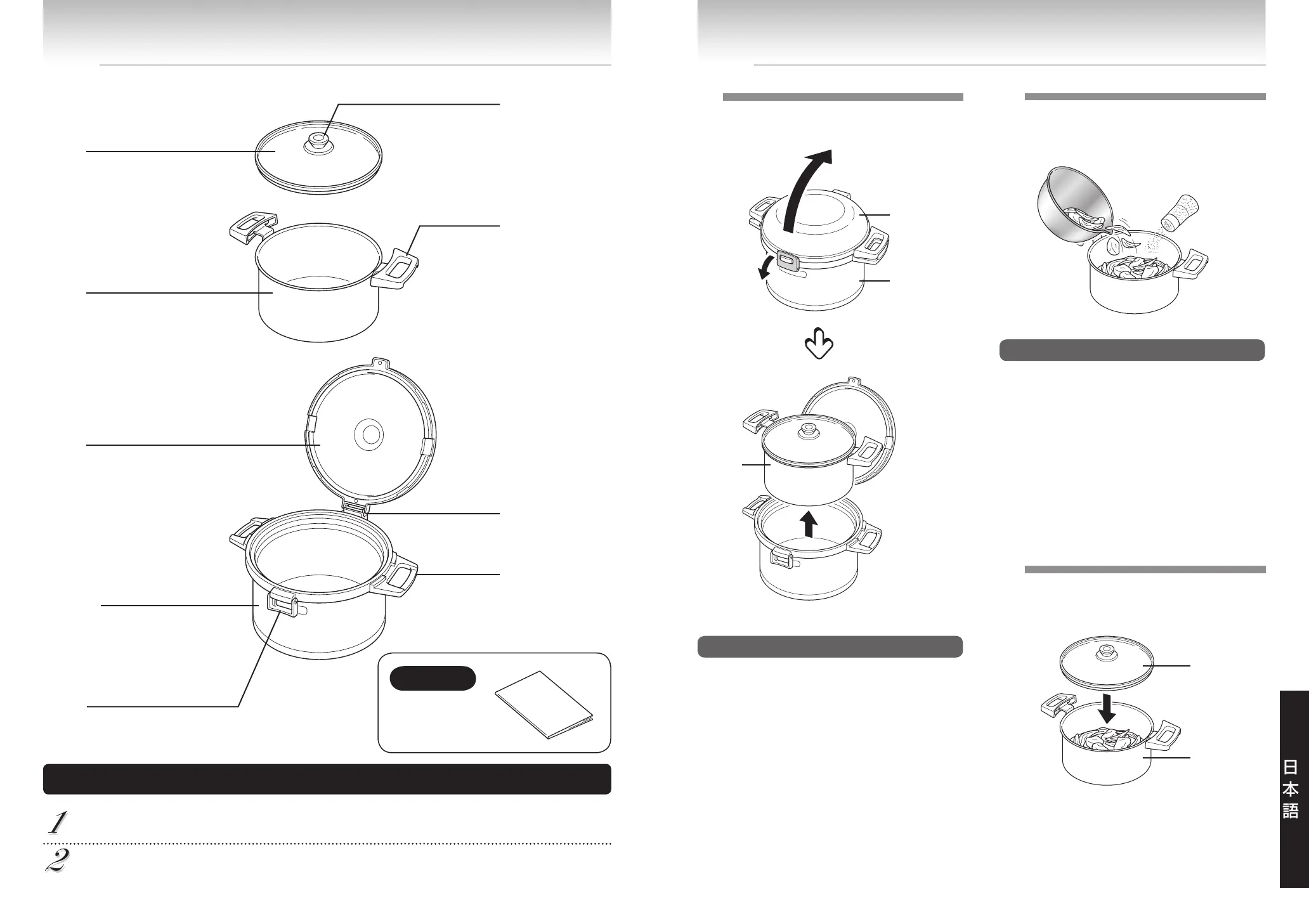 1

2

日本語