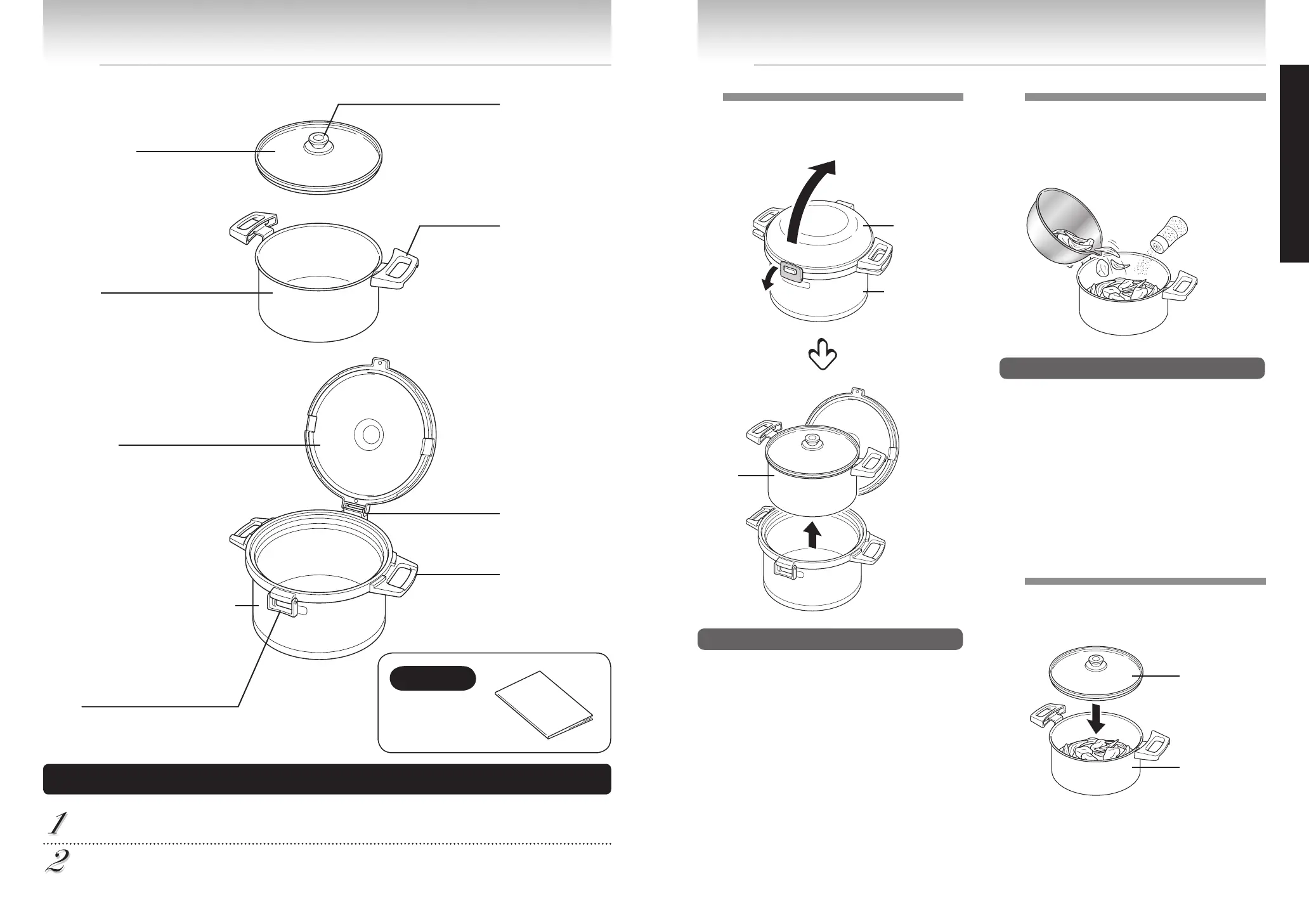 1
2