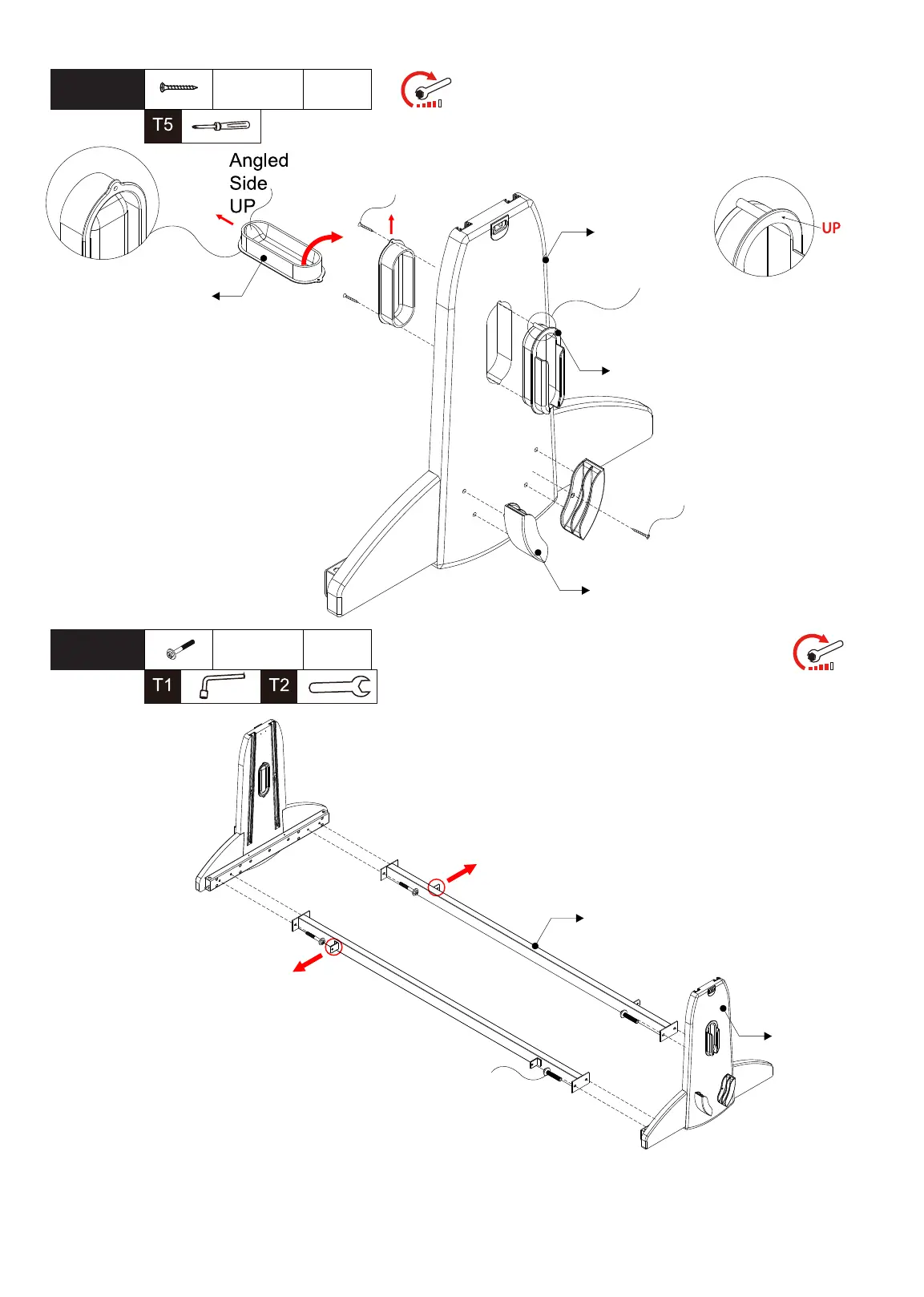 T5

Angled Side UP

UP

T1 T2