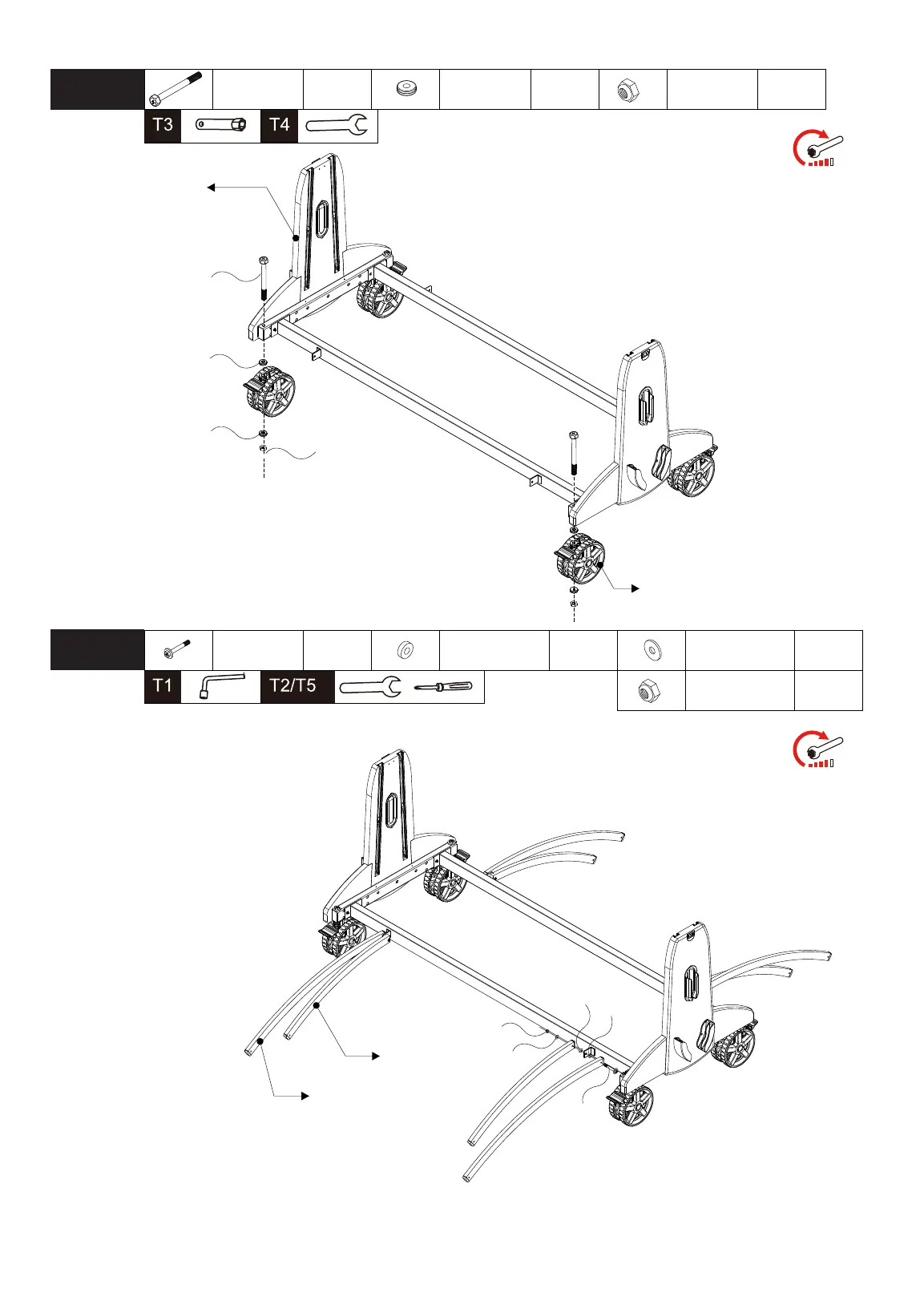 T3 T4

T1 T2/T5