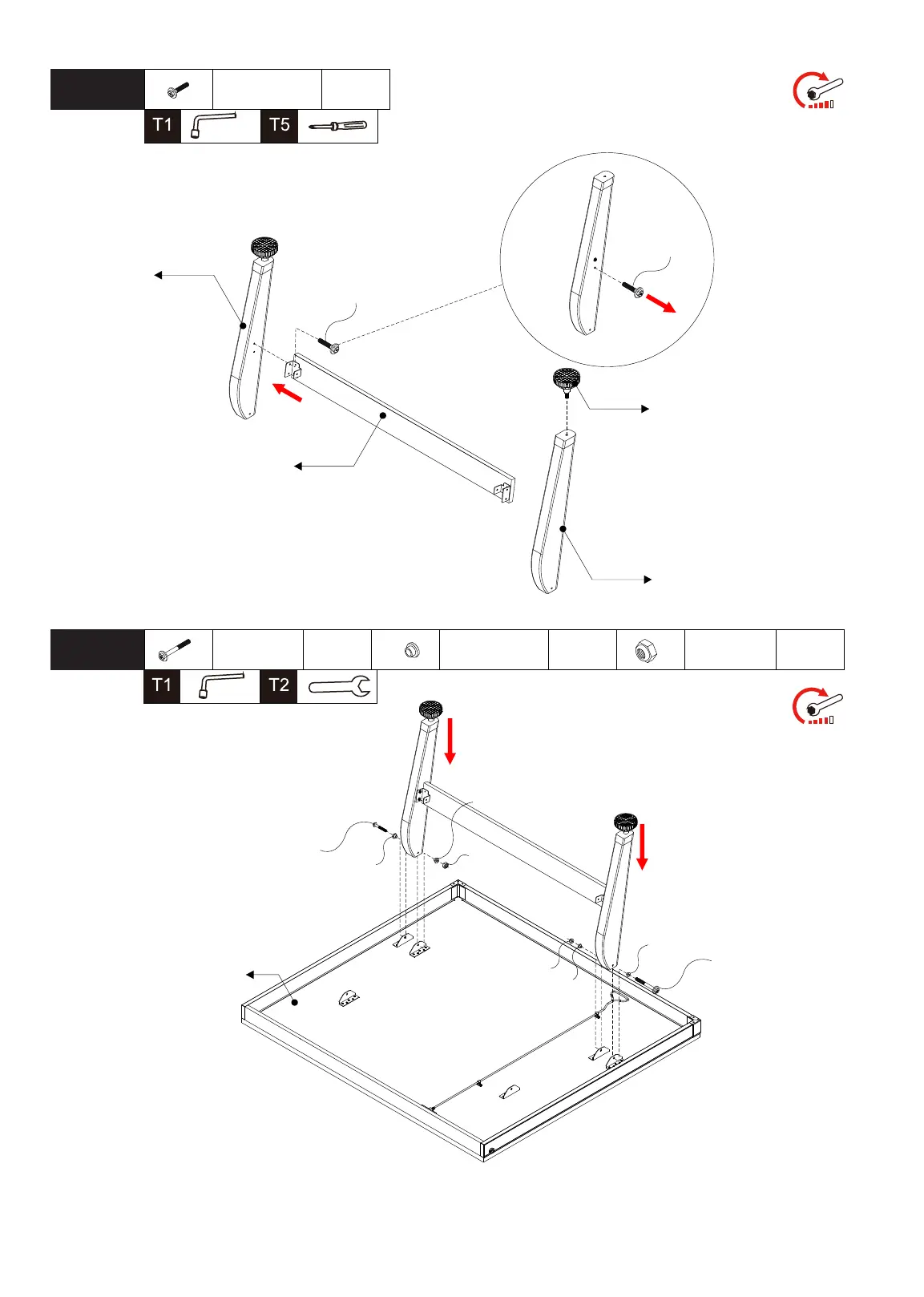 T1 T5

T1 T2