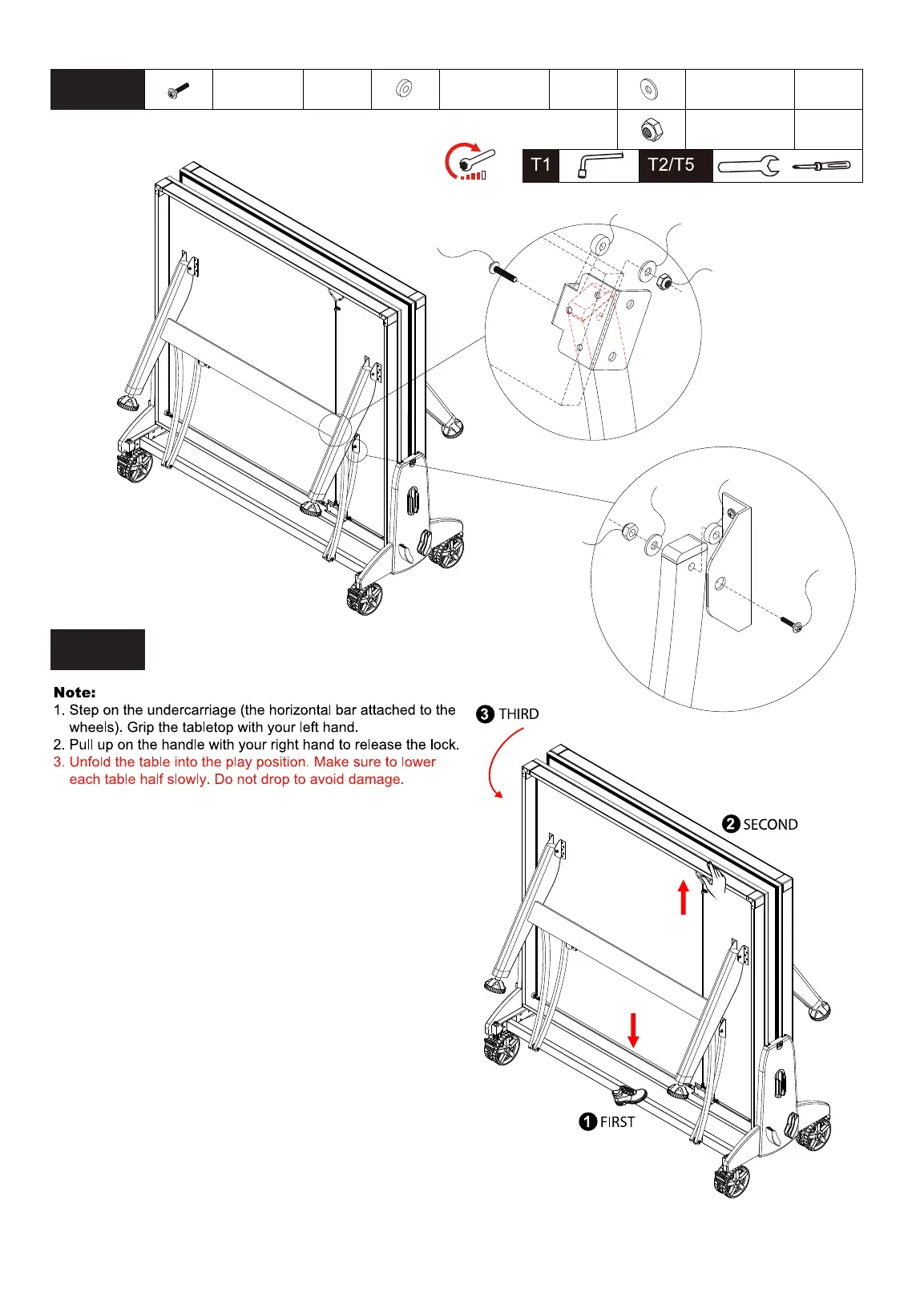 T1

T2/T5

Note:
1. Step on the undercarriage (the horizontal bar attached to the wheels). Grip the tabletop with your left hand.
2. Pull up on the handle with your right hand to release the lock.
3. Unfold the table into the play position. Make sure to lower each table half slowly. Do not drop to avoid damage.

3 THIRD

2 SECOND

1 FIRST