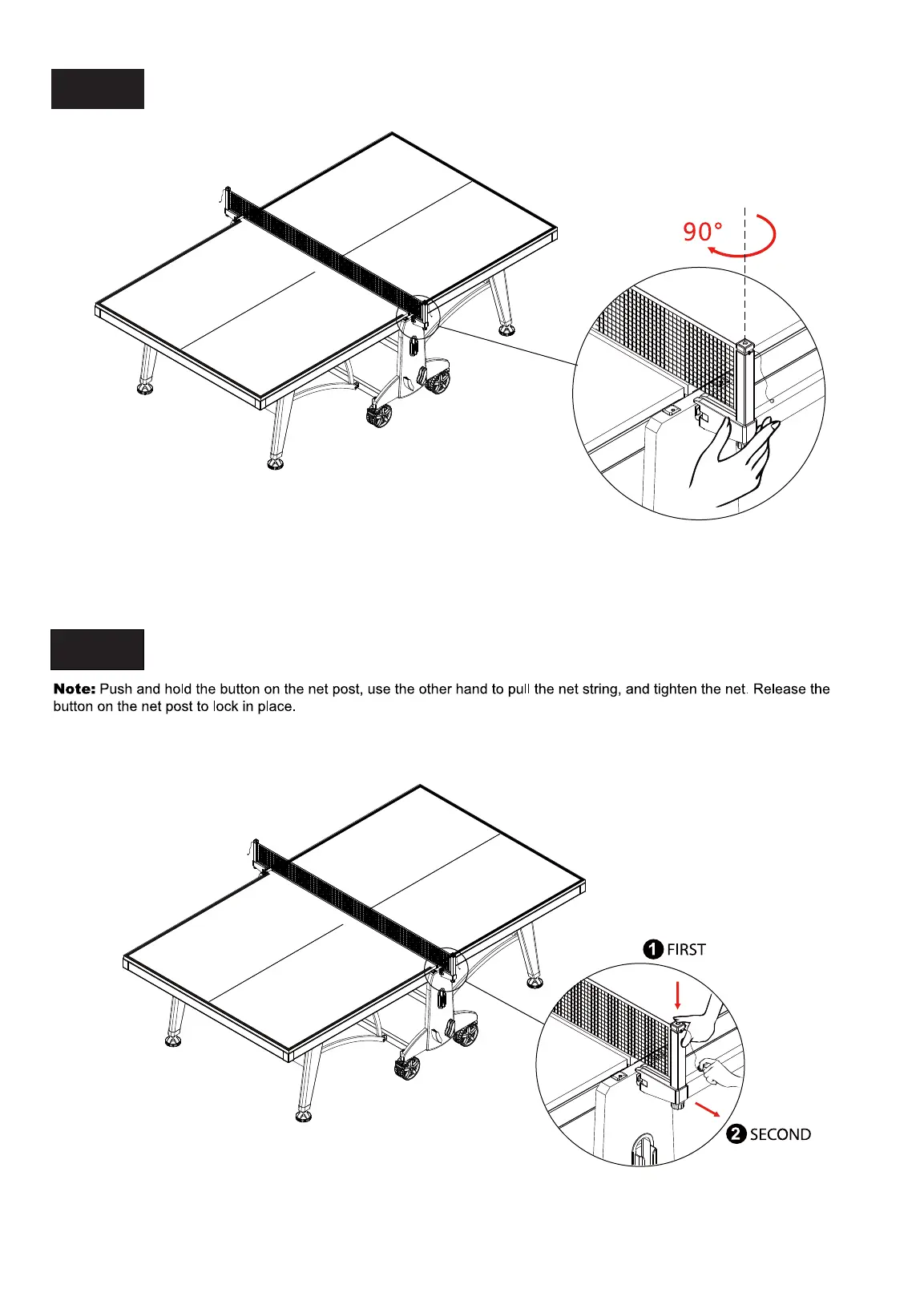 90°

Note: Push and hold the button on the net post, use the other hand to pull the net string, and tighten the net. Release the button on the net post to lock in place.

1 FIRST

2 SECOND