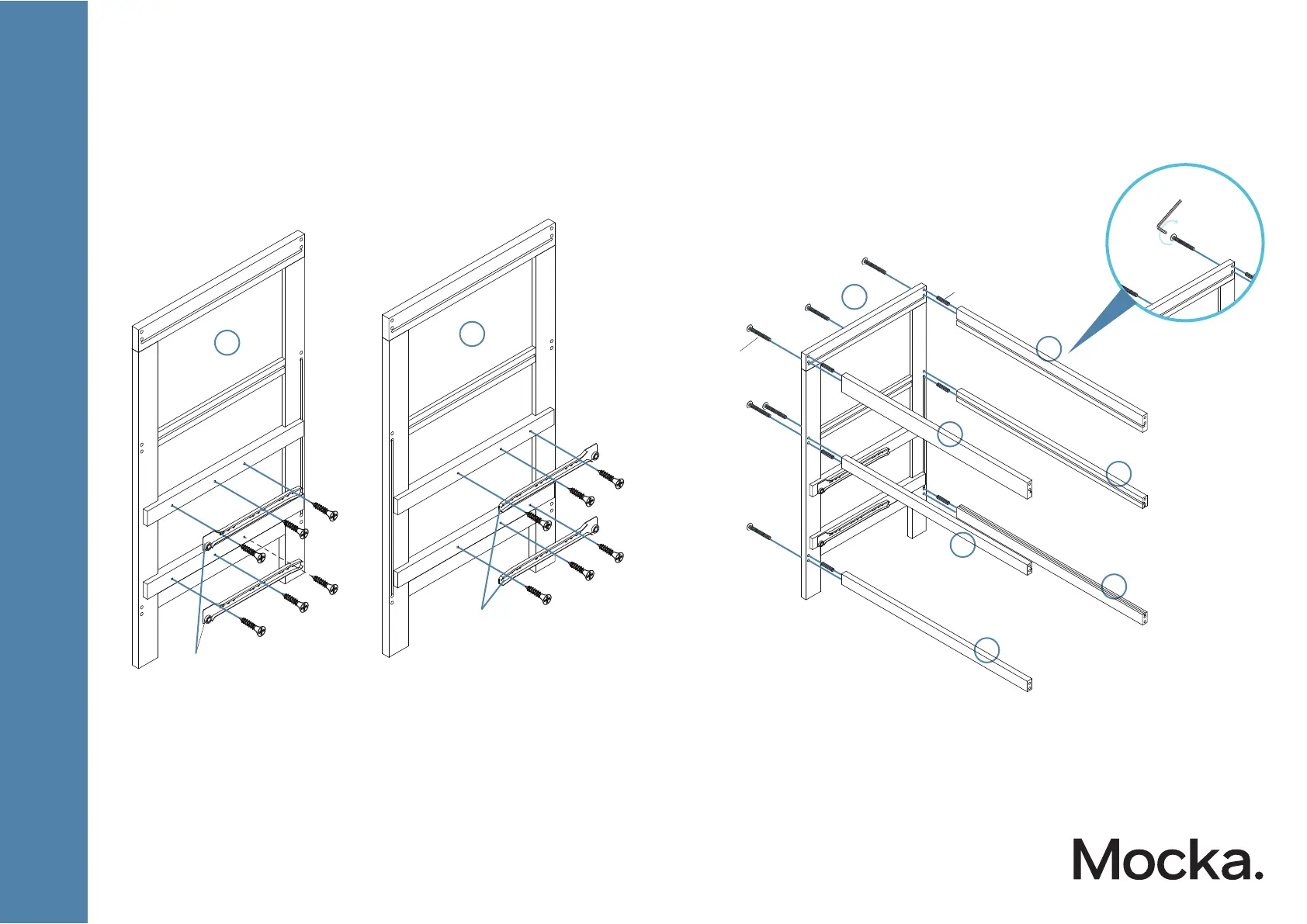 Mocka.