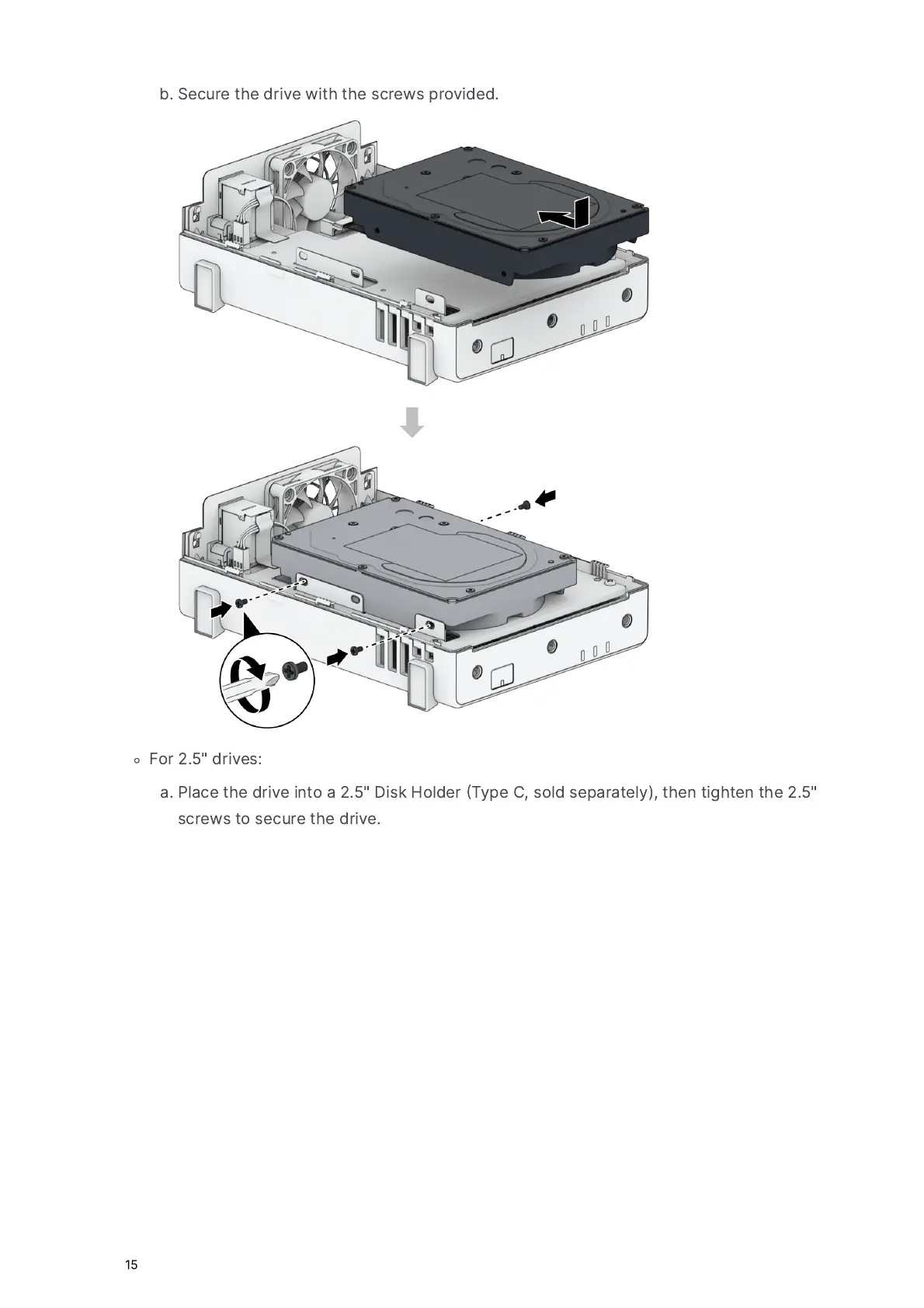 b. Secure the drive with the screws provided.

◦ For 2.5" drives:

a. Place the drive into a 2.5" Disk Holder (Type C, sold separately), then tighten the 2.5" screws to secure the drive.

15