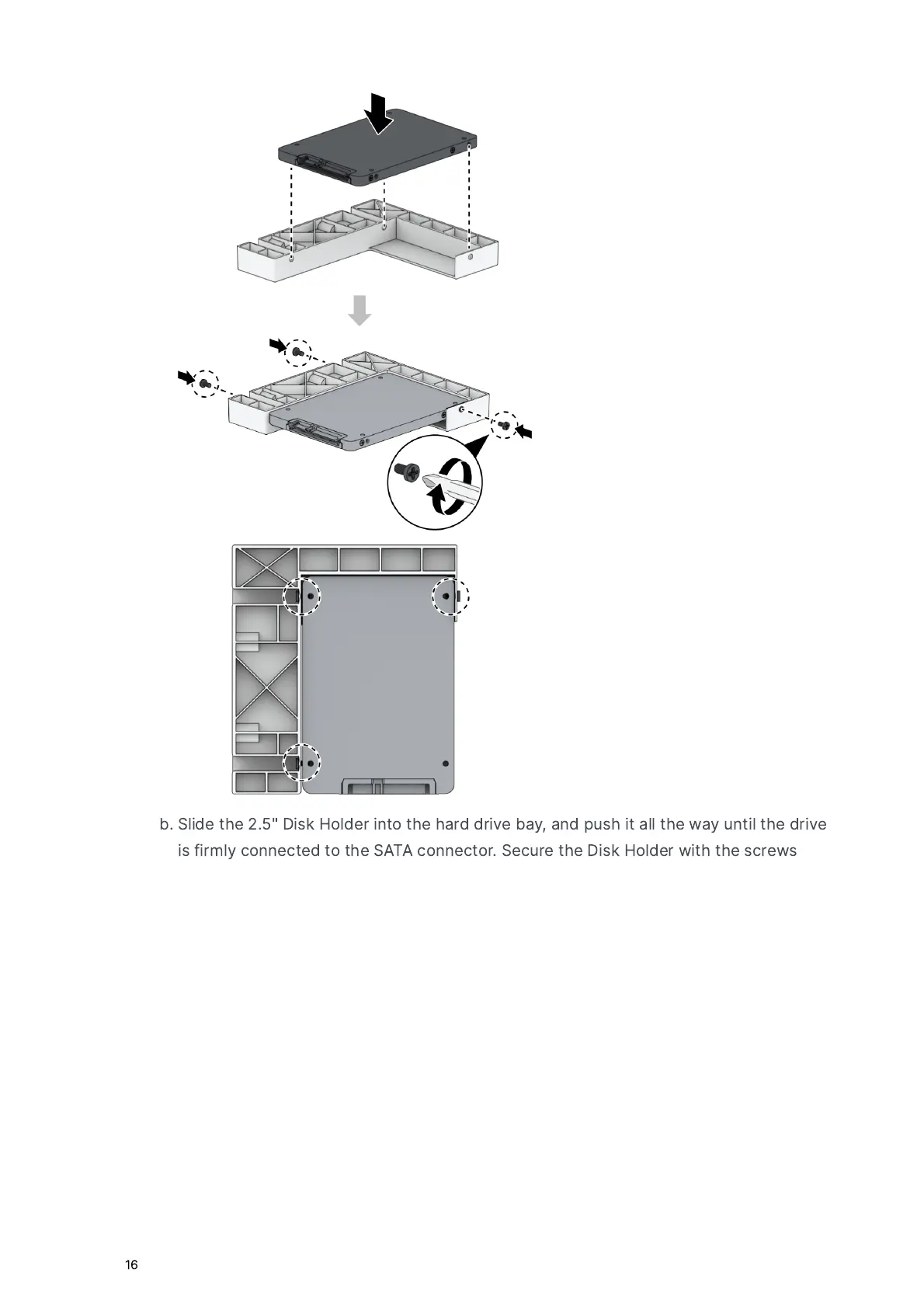 b. Slide the 2.5" Disk Holder into the hard drive bay, and push it all the way until the drive is firmly connected to the SATA connector. Secure the Disk Holder with the screws

16