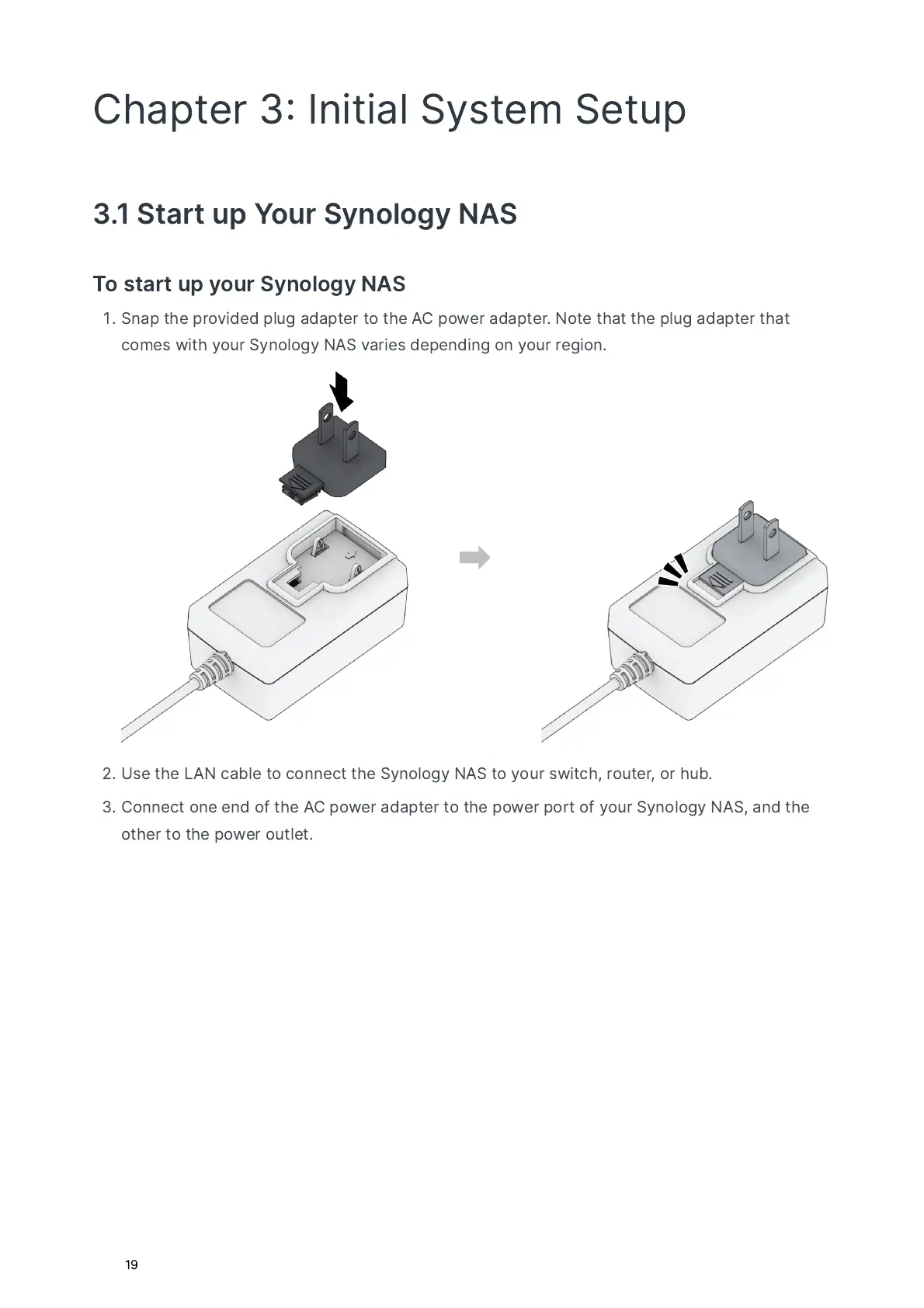 Chapter 3: Initial System Setup

3.1 Start up Your Synology NAS

To start up your Synology NAS

1. Snap the provided plug adapter to the AC power adapter. Note that the plug adapter that comes with your Synology NAS varies depending on your region.

2. Use the LAN cable to connect the Synology NAS to your switch, router, or hub.

3. Connect one end of the AC power adapter to the power port of your Synology NAS, and the other to the power outlet.

19