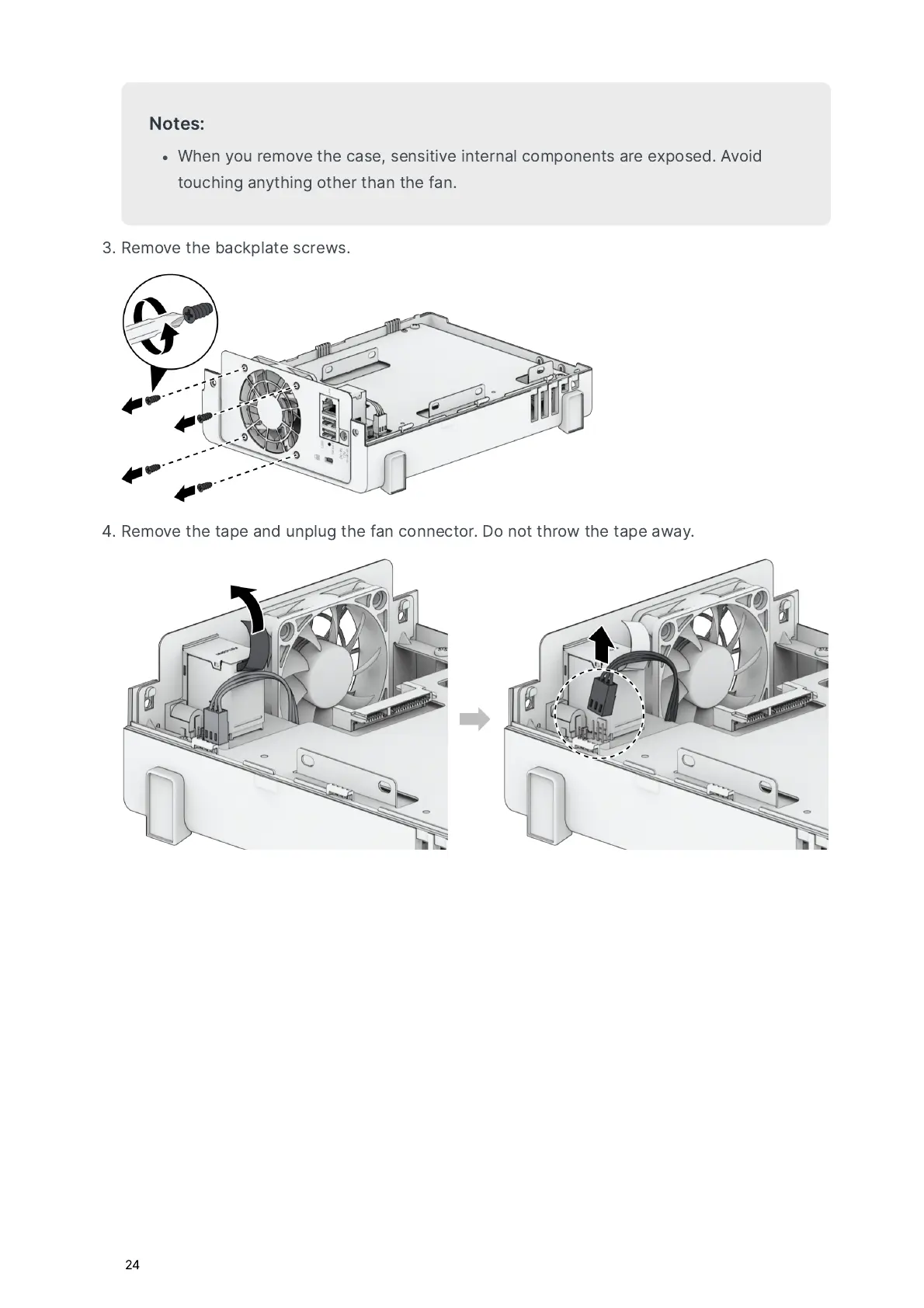 Notes:

• When you remove the case, sensitive internal components are exposed. Avoid touching anything other than the fan.

3. Remove the backplate screws.

4. Remove the tape and unplug the fan connector. Do not throw the tape away.

24