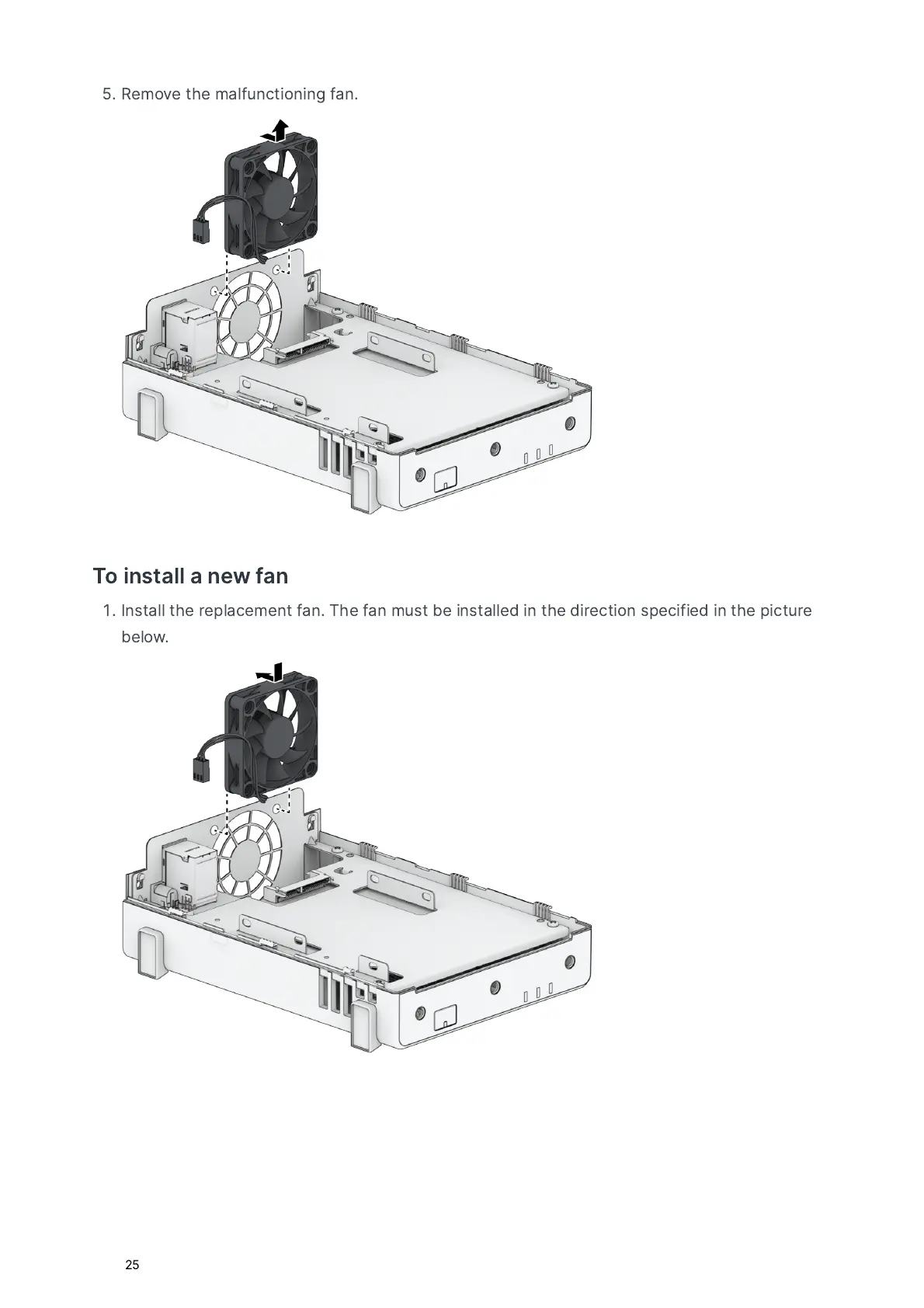 5. Remove the malfunctioning fan.

To install a new fan

1. Install the replacement fan. The fan must be installed in the direction specified in the picture below.

25