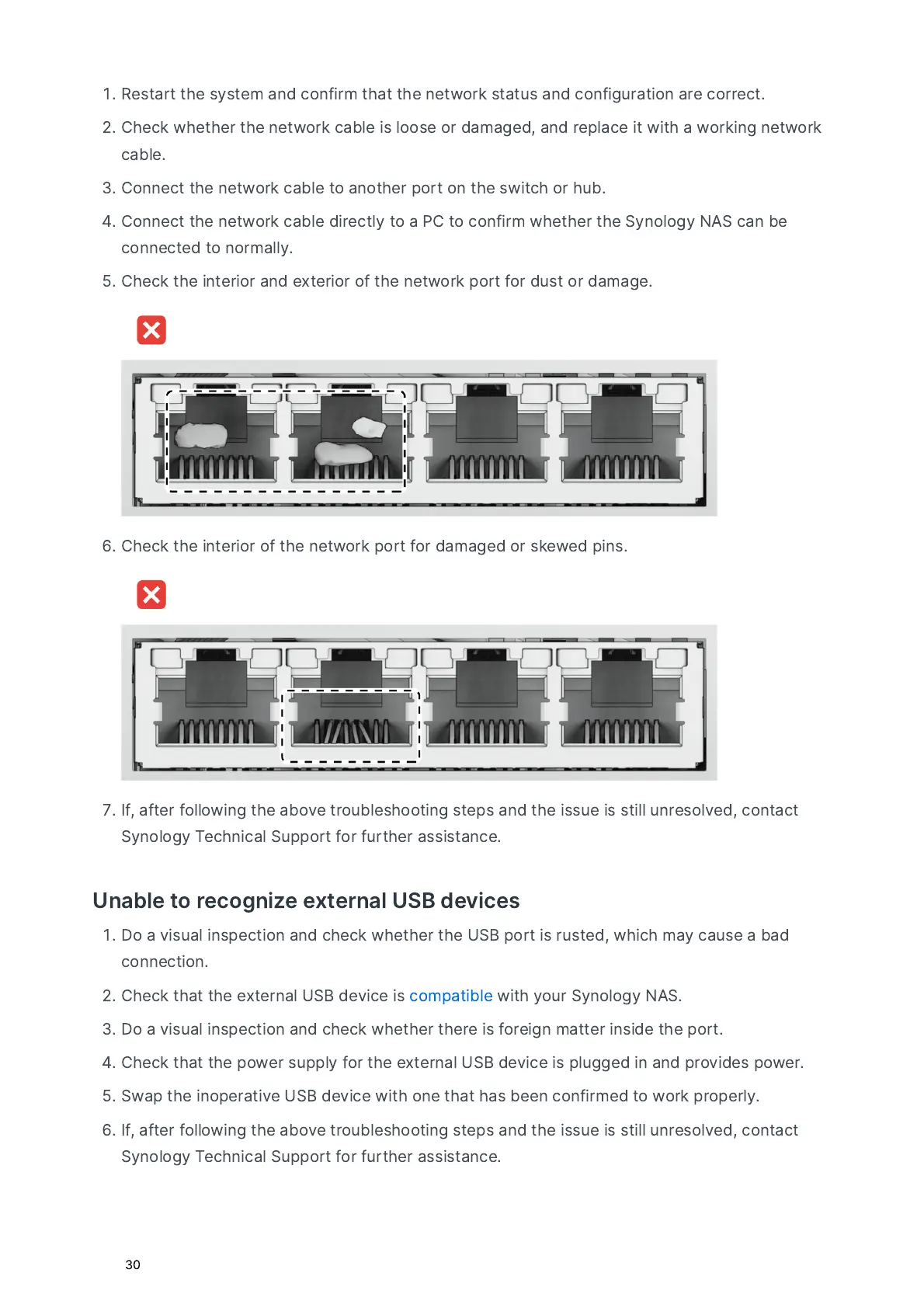 1. Restart the system and confirm that the network status and configuration are correct.

2. Check whether the network cable is loose or damaged, and replace it with a working network cable.

3. Connect the network cable to another port on the switch or hub.

4. Connect the network cable directly to a PC to confirm whether the Synology NAS can be connected to normally.

5. Check the interior and exterior of the network port for dust or damage.

6. Check the interior of the network port for damaged or skewed pins.

7. If, after following the above troubleshooting steps and the issue is still unresolved, contact Synology Technical Support for further assistance.

Unable to recognize external USB devices

1. Do a visual inspection and check whether the USB port is rusted, which may cause a bad connection.

2. Check that the external USB device is compatible with your Synology NAS.

3. Do a visual inspection and check whether there is foreign matter inside the port.

4. Check that the power supply for the external USB device is plugged in and provides power.

5. Swap the inoperative USB device with one that has been confirmed to work properly.

6. If, after following the above troubleshooting steps and the issue is still unresolved, contact Synology Technical Support for further assistance.

30