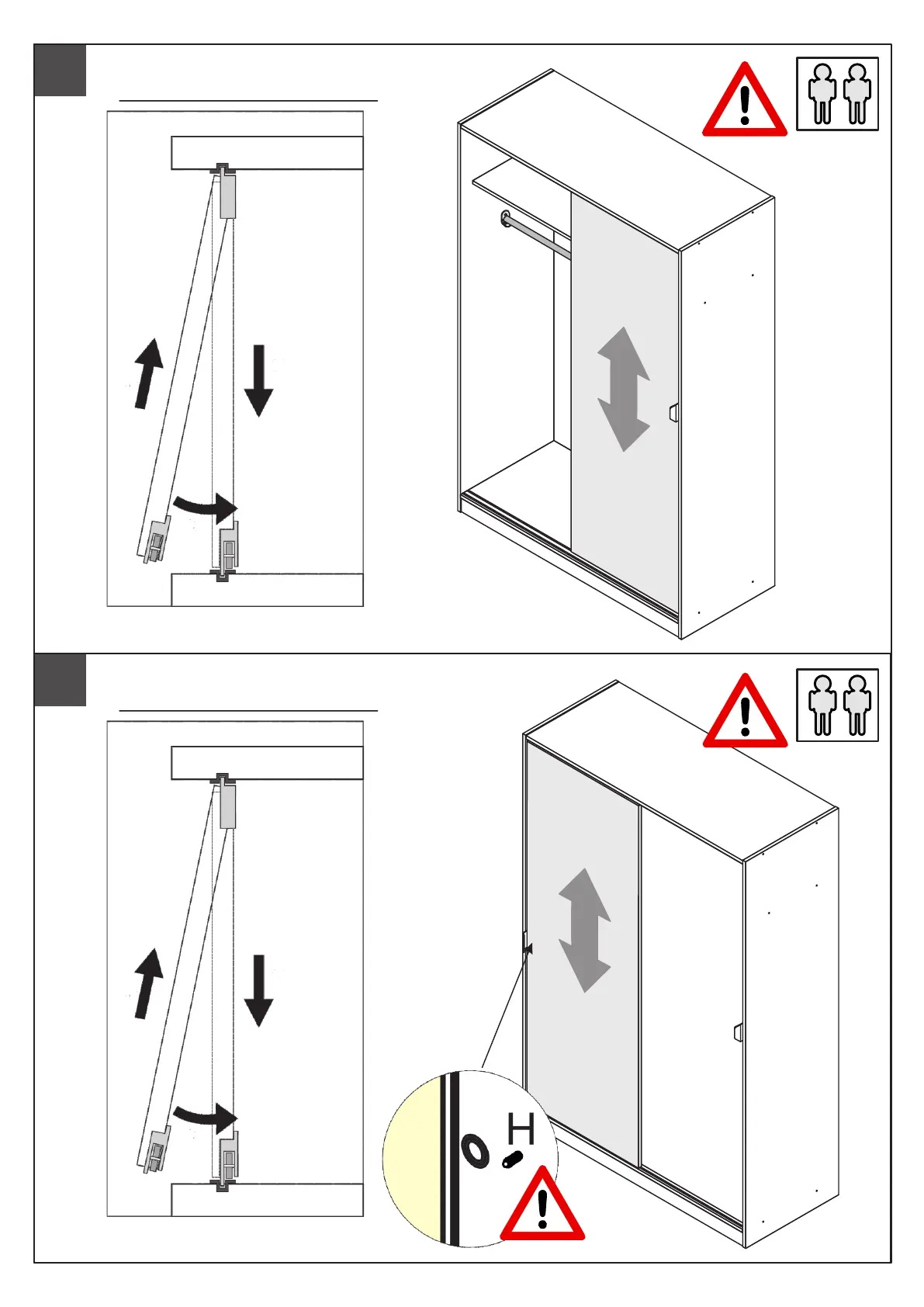 H