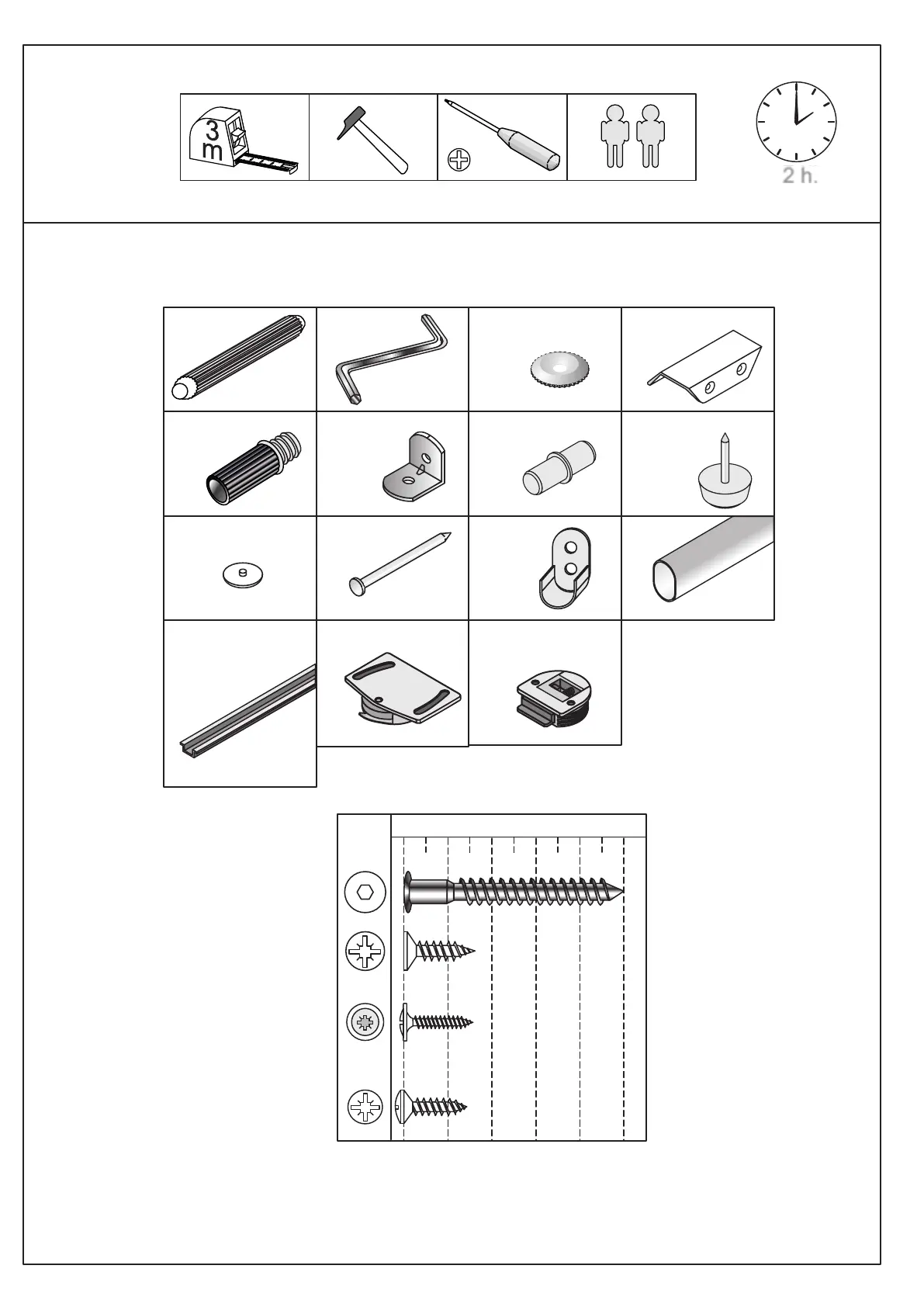 3
m

2 h.