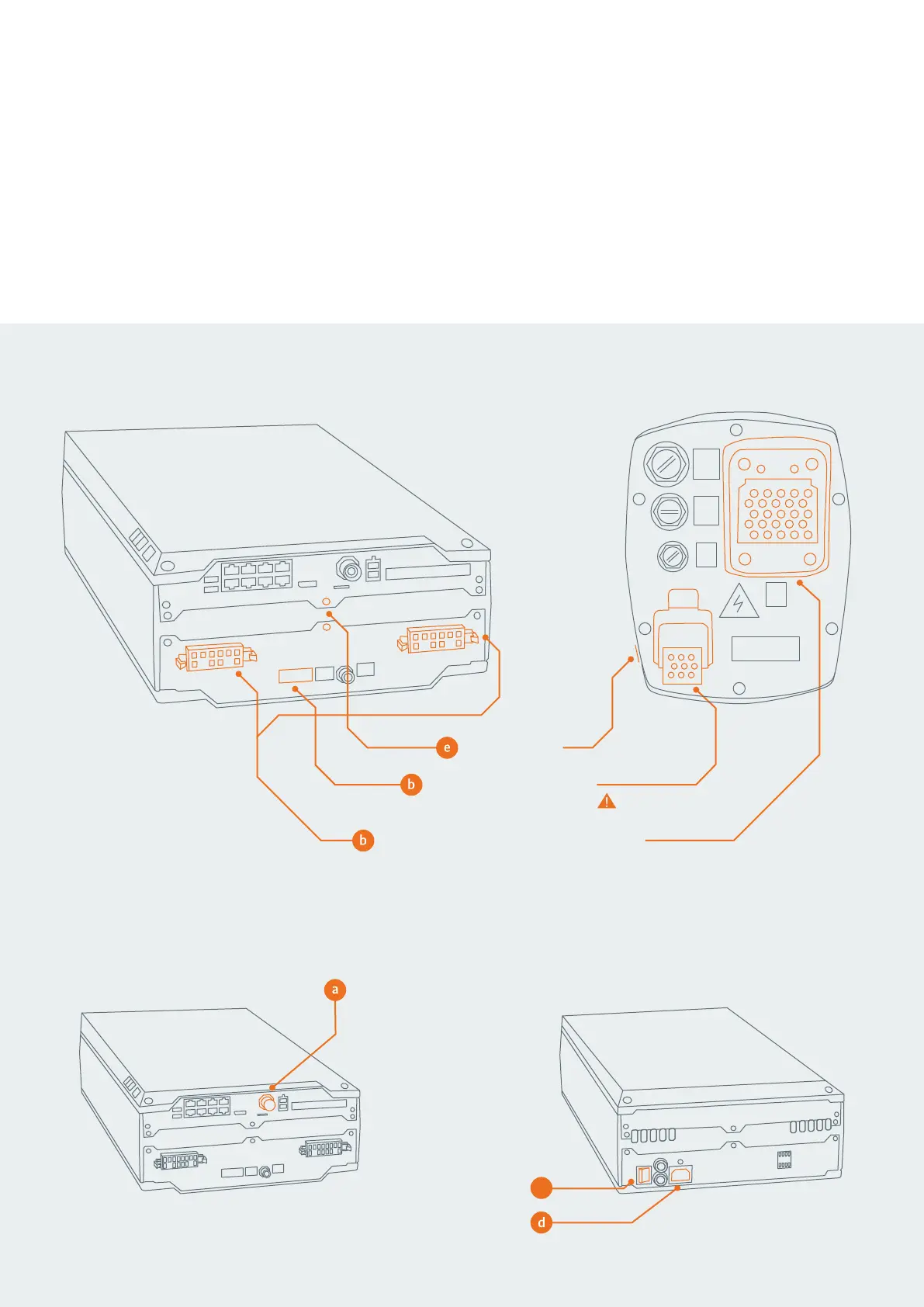 e

b

b

a

d