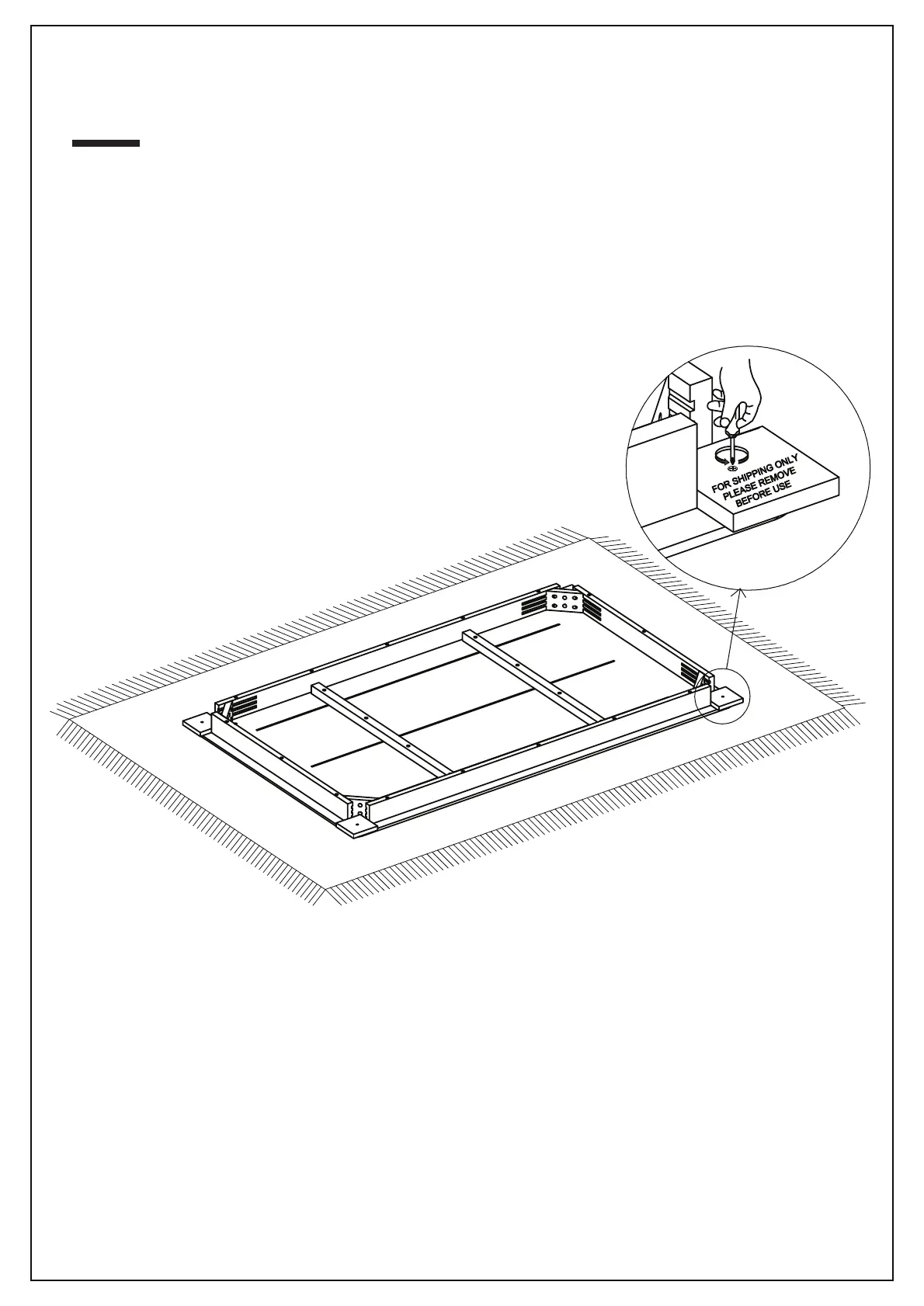 FOR SHIPPING ONLY
PLEASE REMOVE
BEFORE USE