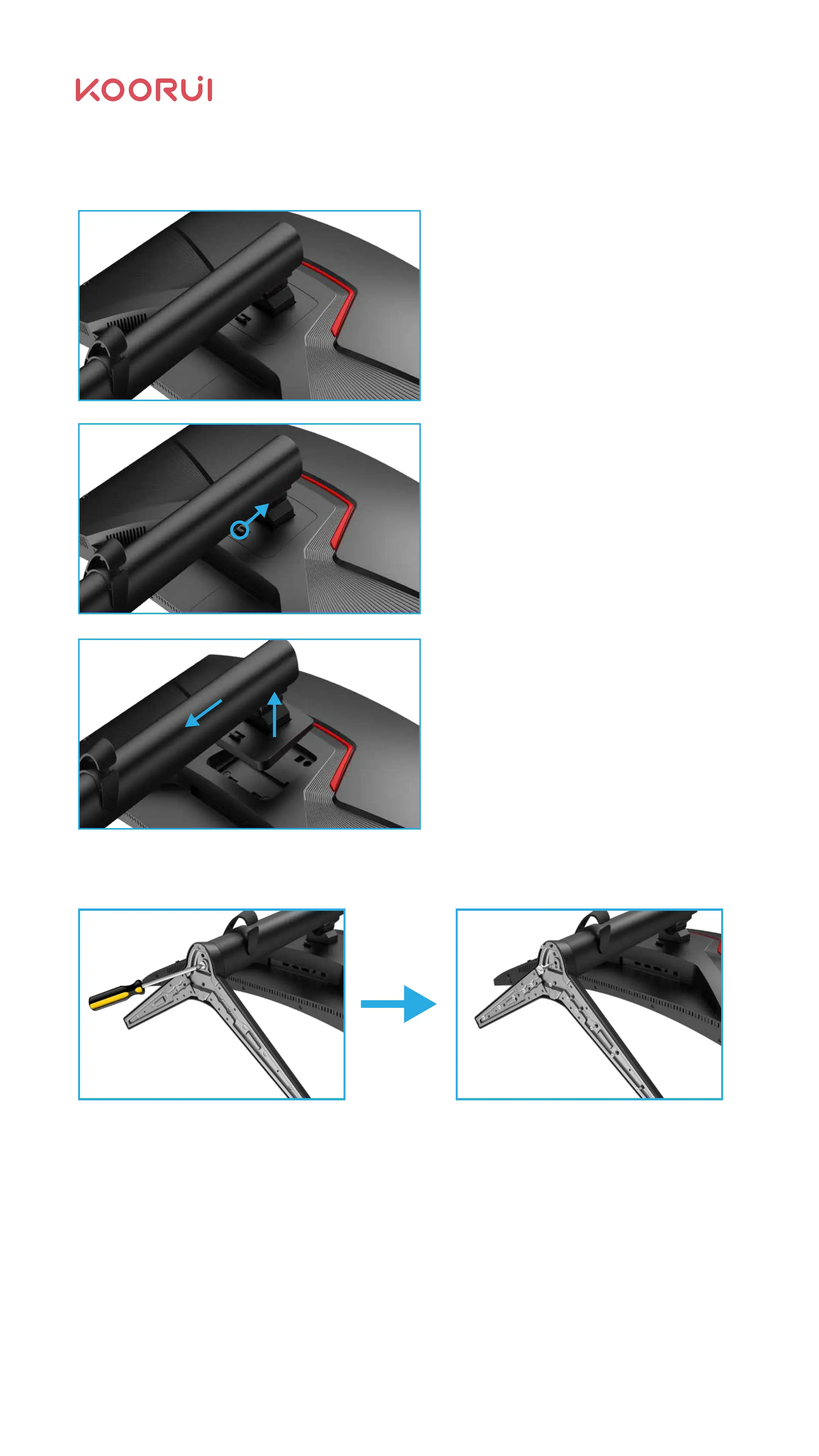 KOORUI