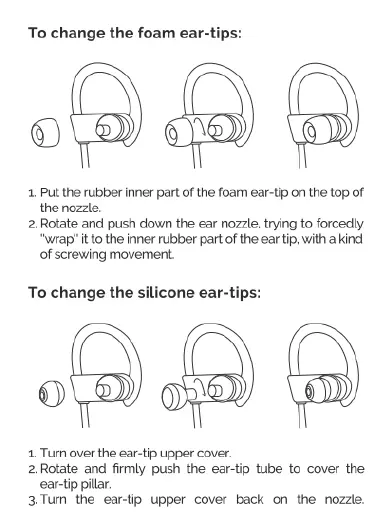 To change the foam ear-tips:

1. Put the rubber inner part of the foam ear-tip on the top of the nozzle.
2. Rotate and push down the ear nozzle, trying to forcedly "wrap" it to the inner rubber part of the ear tip, with a kind of screwing movement.

To change the silicone ear-tips:

1. Turn over the ear-tip upper cover.
2. Rotate and firmly push the ear-tip tube to cover the ear-tip pillar.
3. Turn the ear-tip upper cover back on the nozzle.