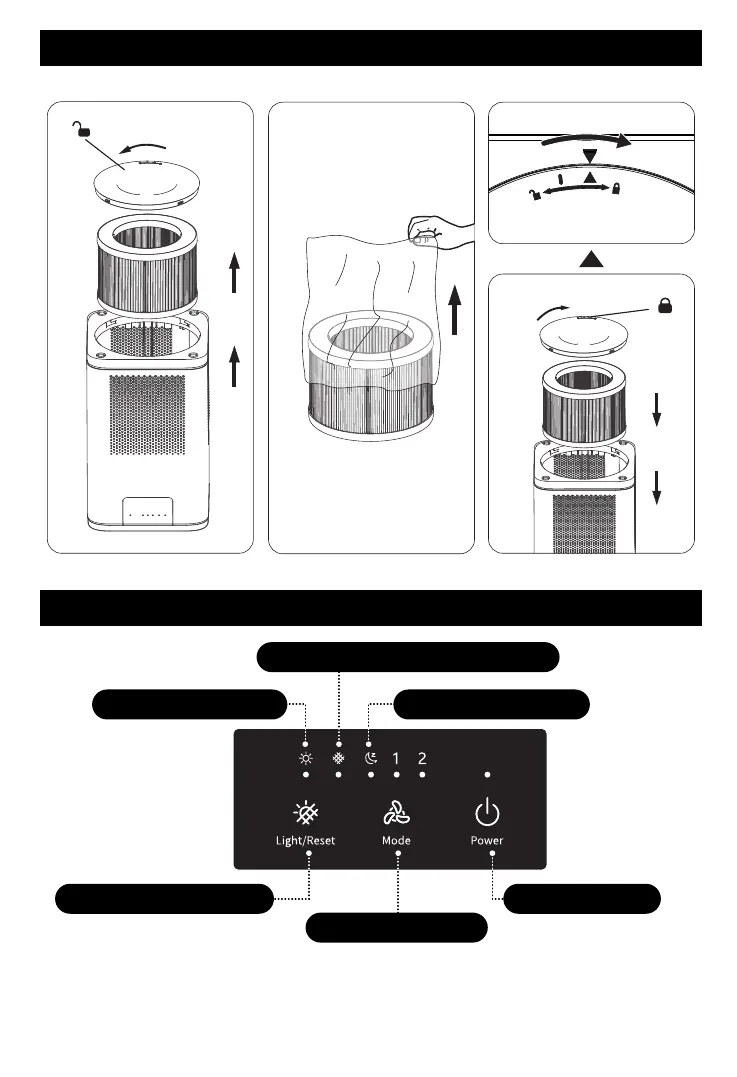 1 2

Light/Reset

Mode

Power