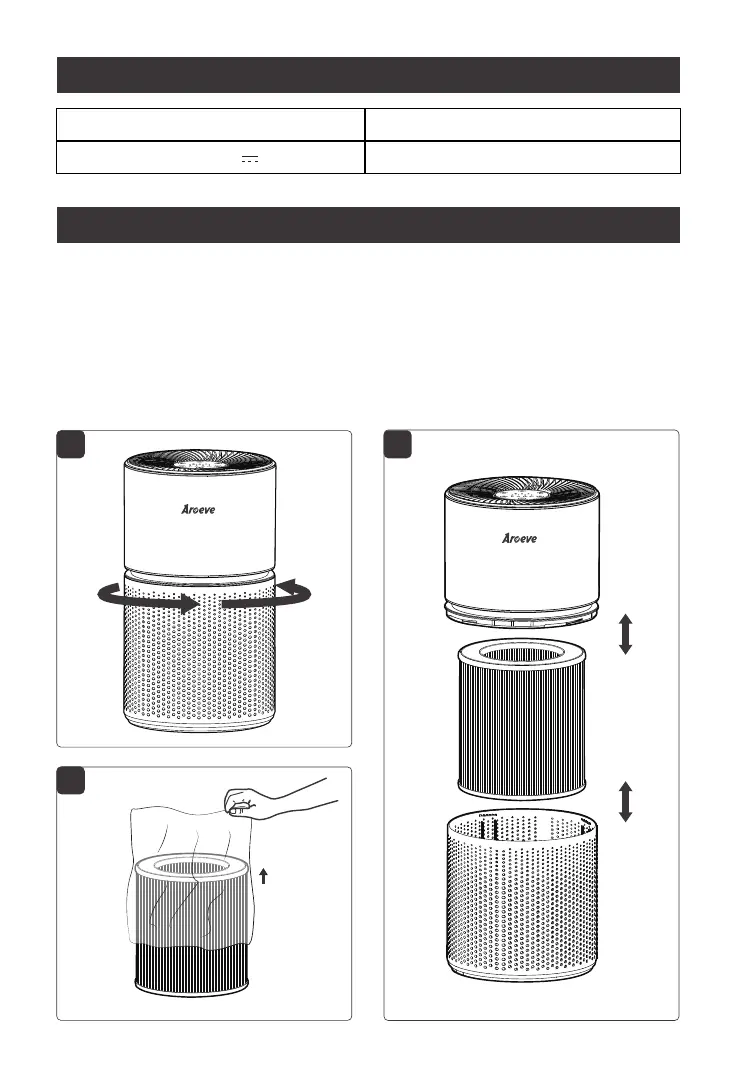 Aroeve

Aroeve