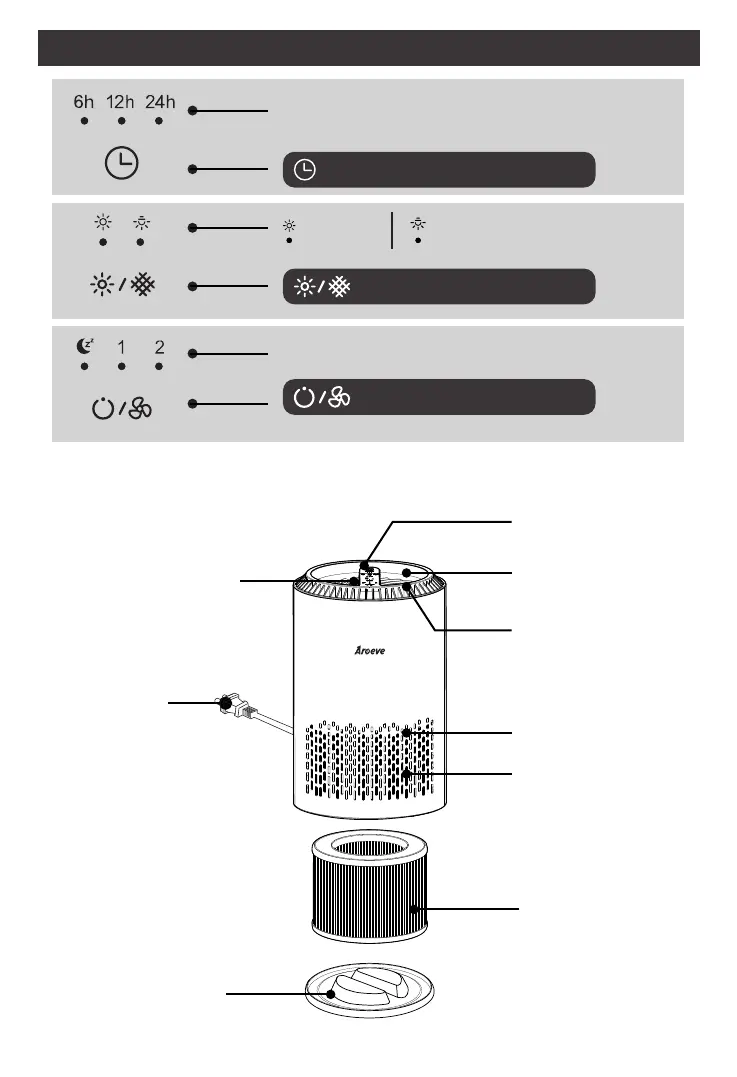 6h 12h 24h

1 2

Aroeve