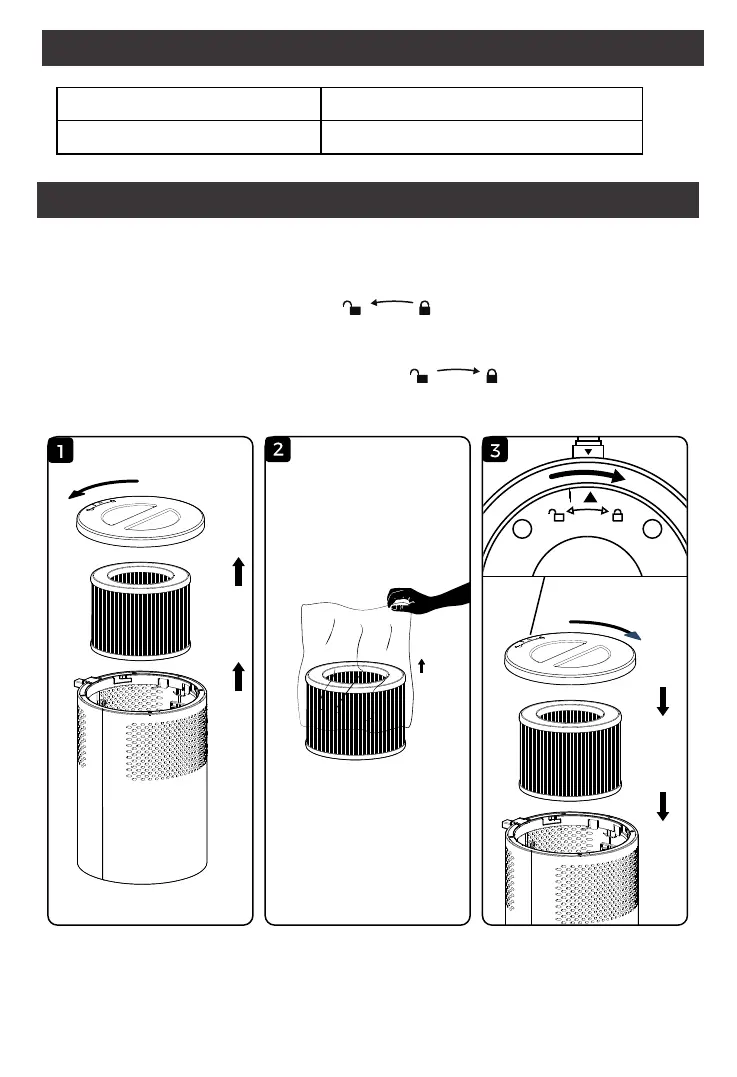 1

2

3