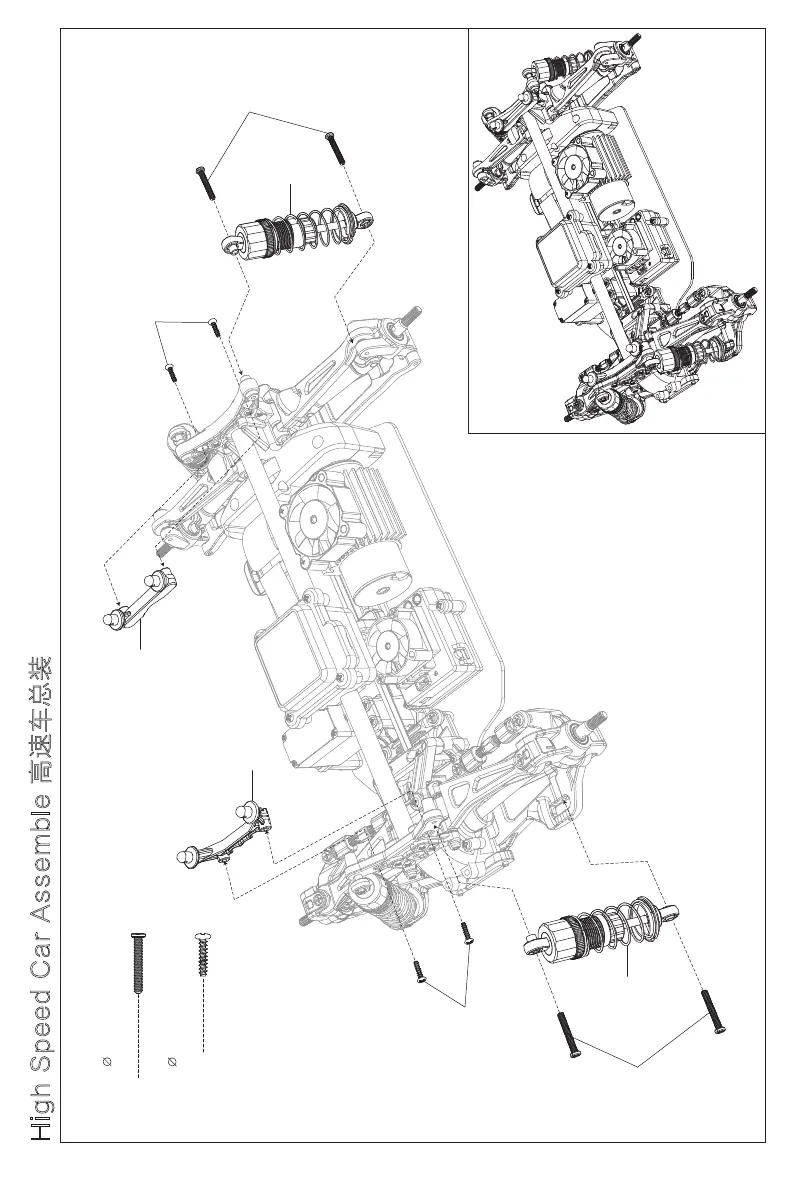 High Speed Car Assemble 高速车总装

∅

∅