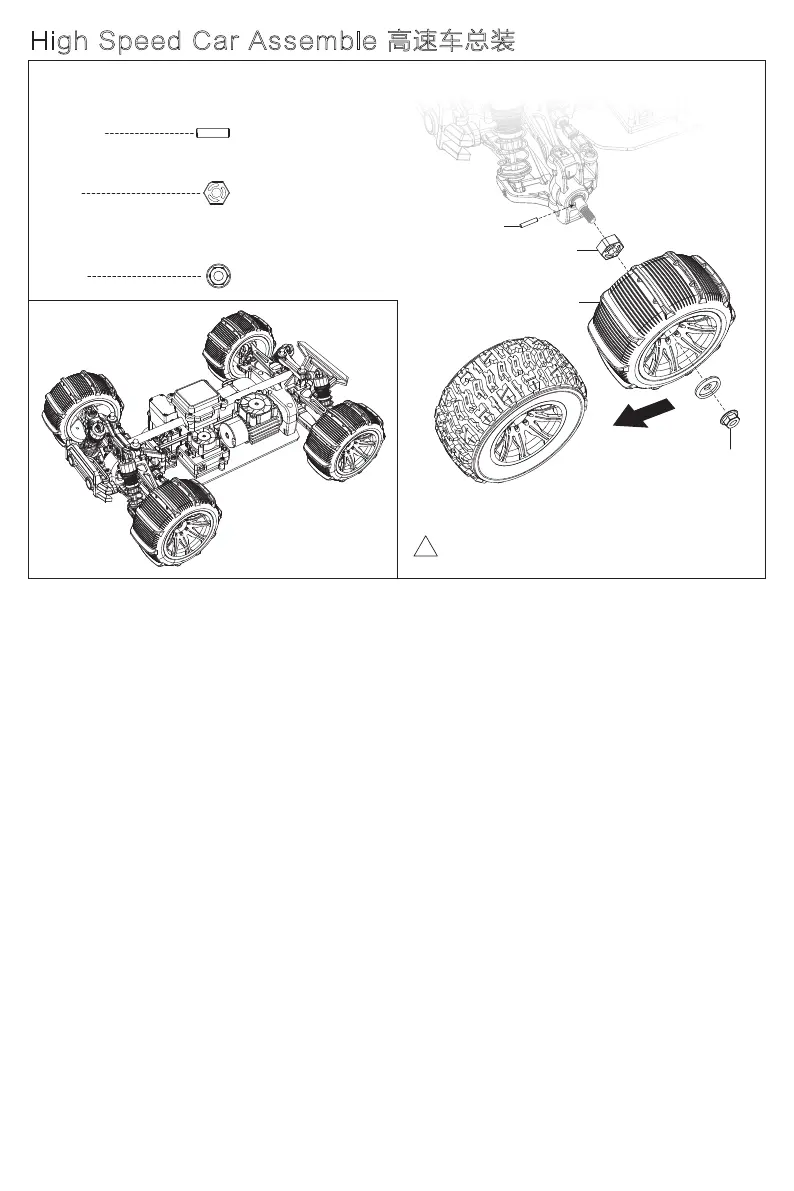 High Speed Car Assemble 高速车总装