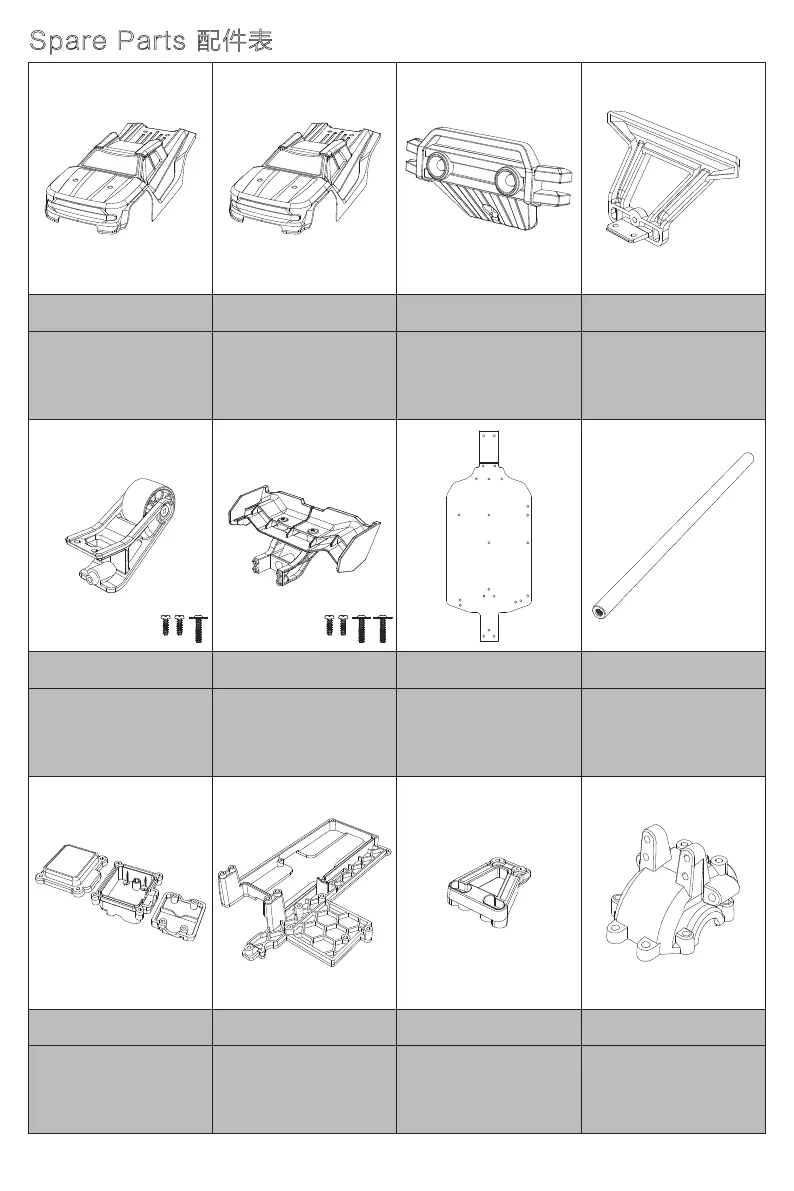 Spare Parts 配件表