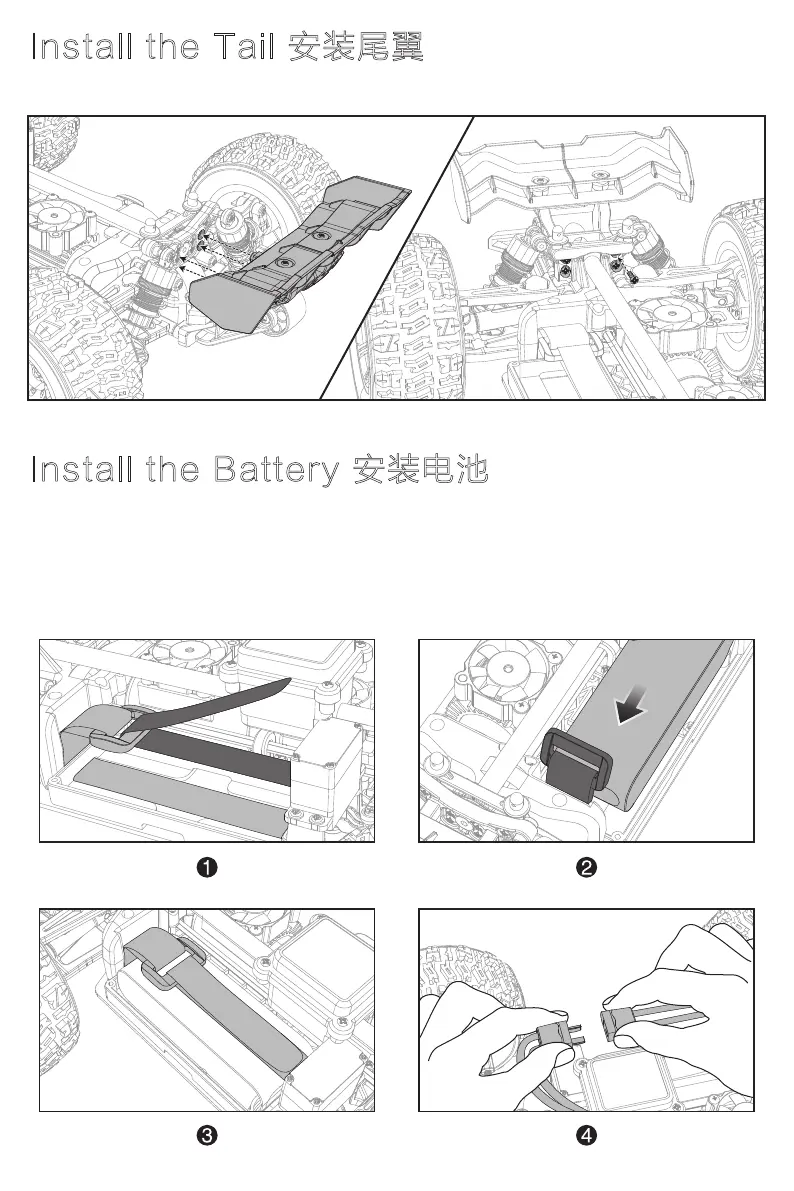 Install the Tail 安装尾翼

Install the Battery 安装电池

❶

❷

❸

❹