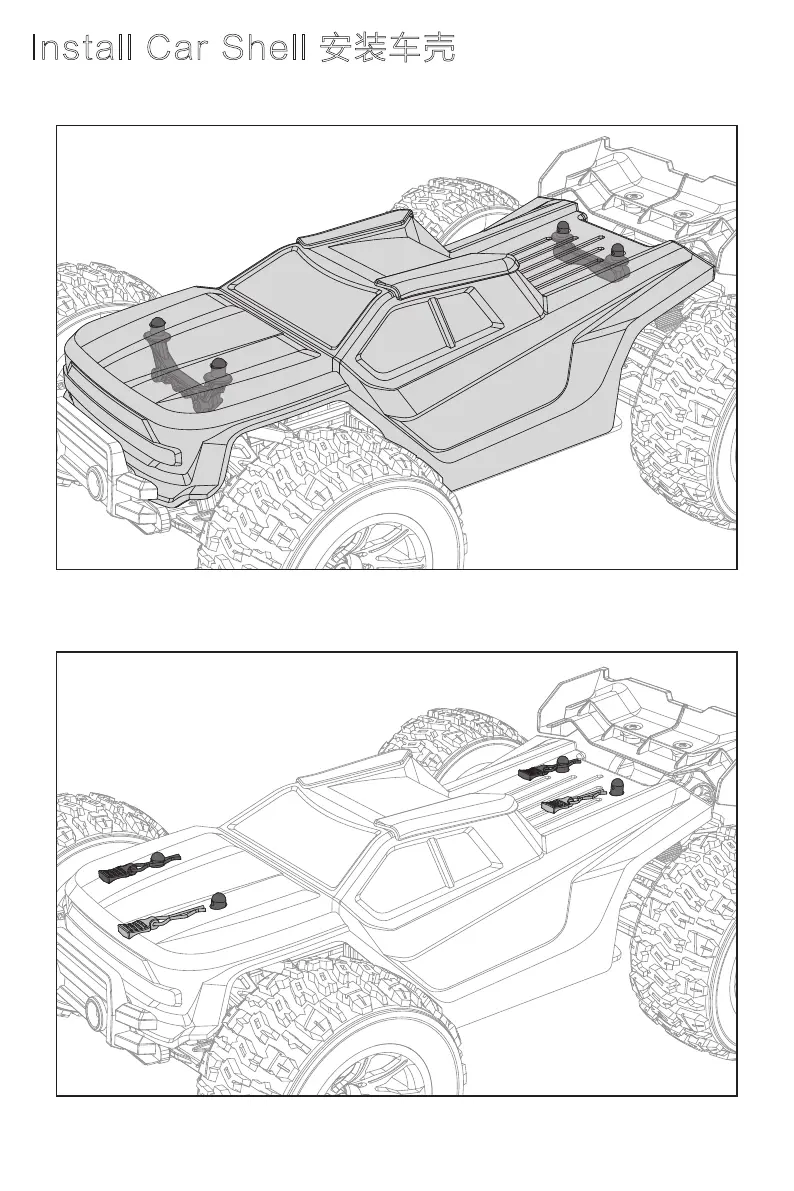 Install Car Shell 安装车壳