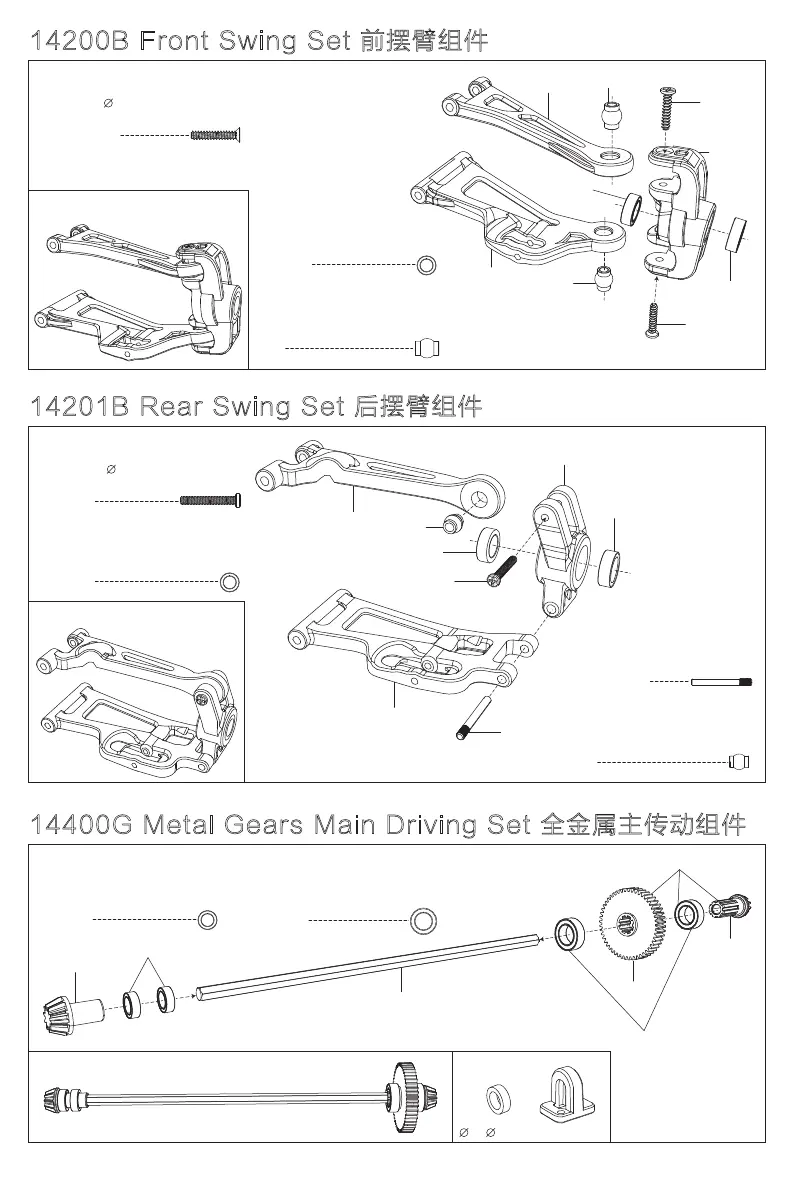 14200B Front Swing Set 前摆臂组件

∅

14201B Rear Swing Set 后摆臂组件

∅

14400G Metal Gears Main Driving Set 全金属主传动组件

∅ ∅