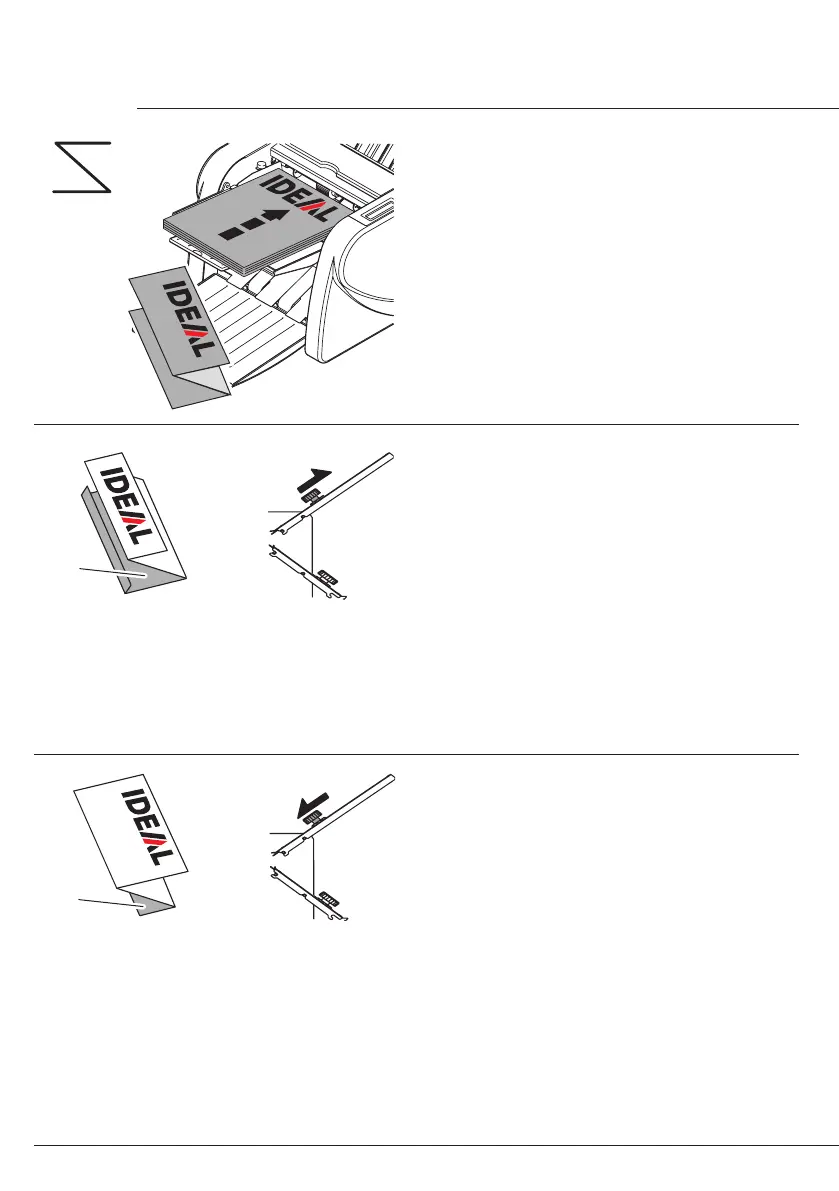 IDEAL

IDEAL

IDEAL

IDEAL