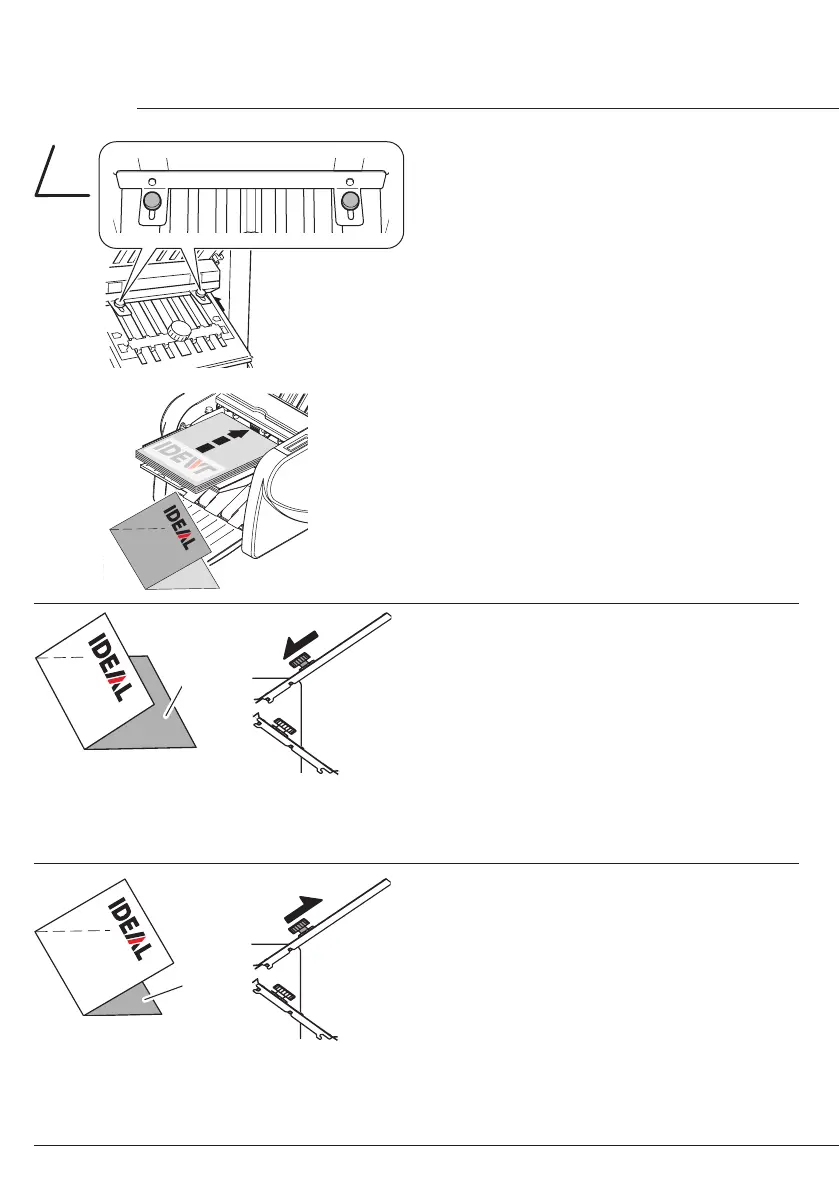 IDEAL

IDEAL

IDEAL

IDEAL