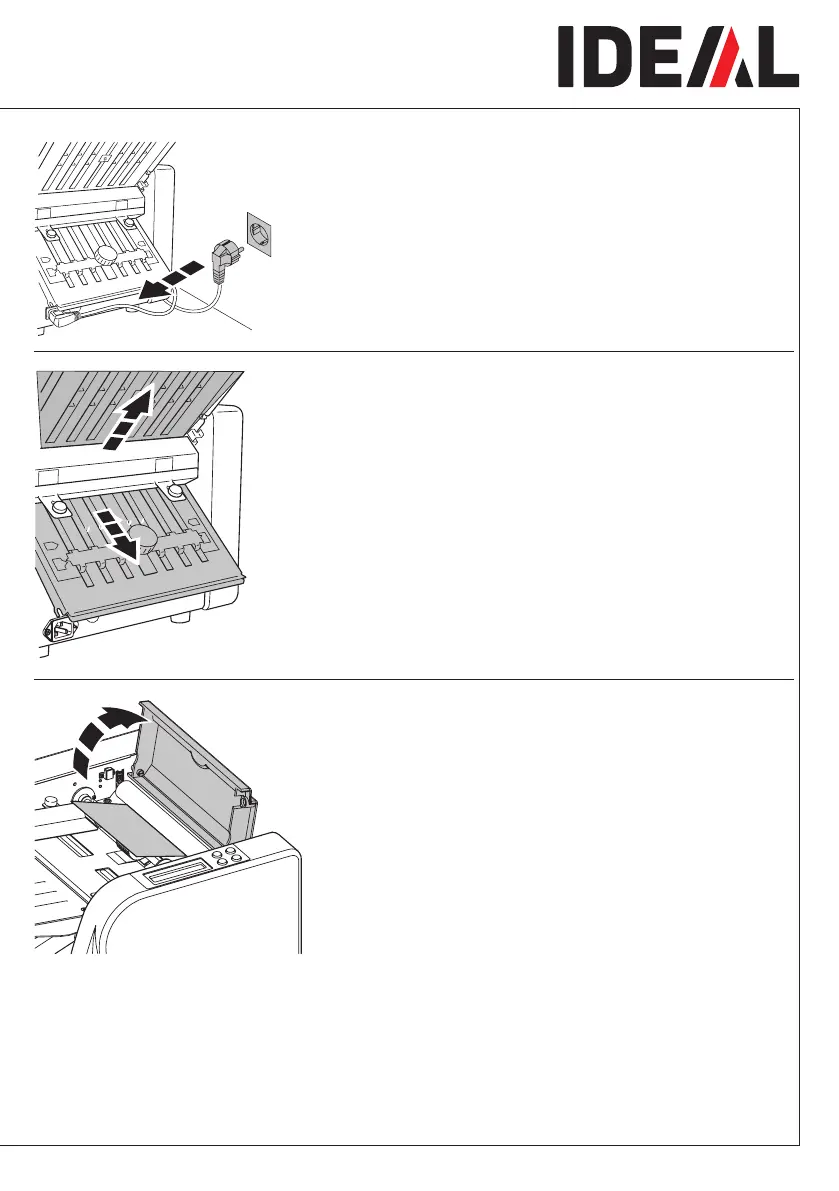 IDEAL