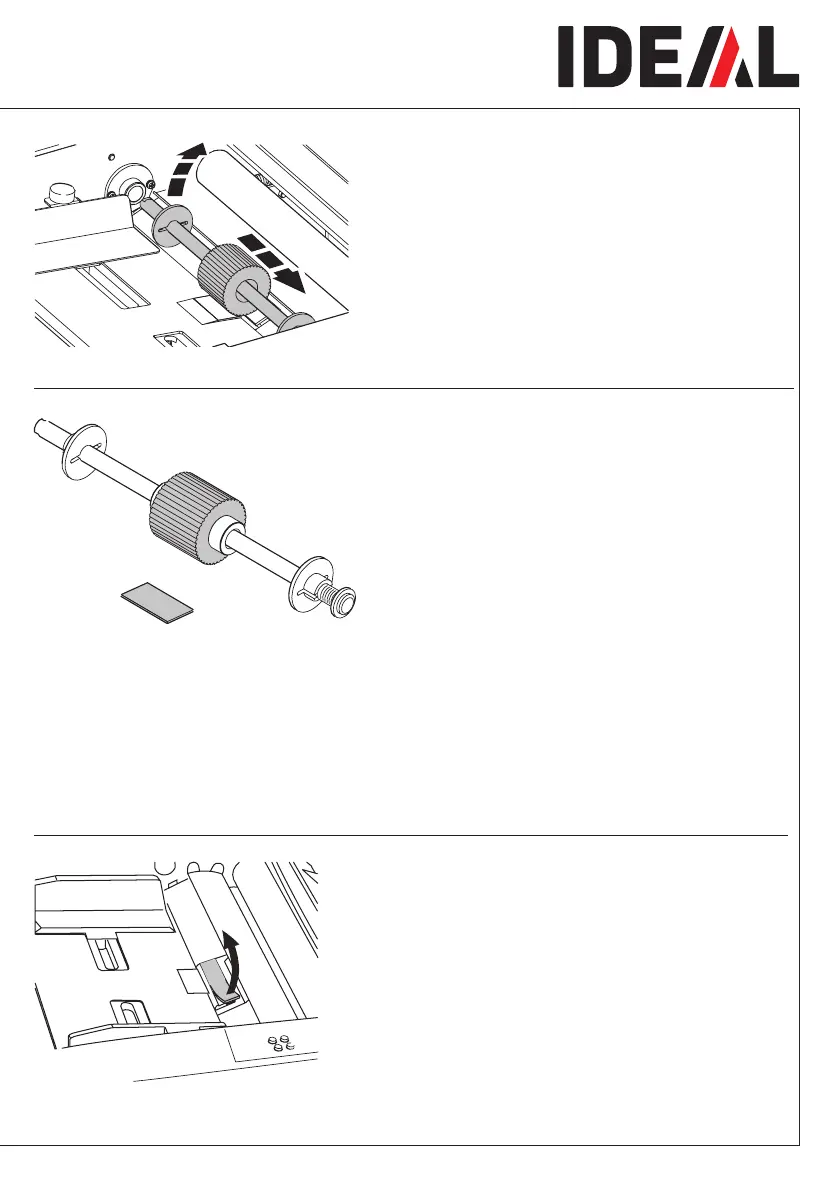 IDEAL