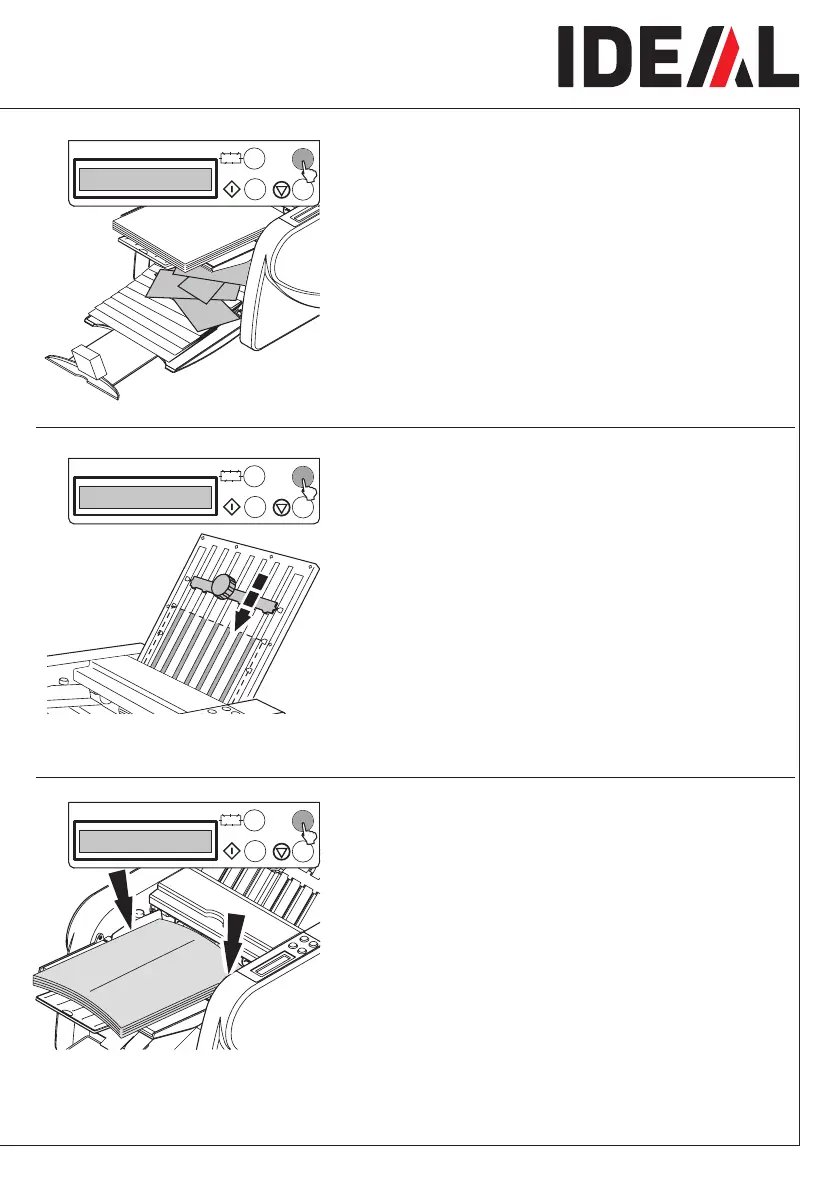 IDEAL