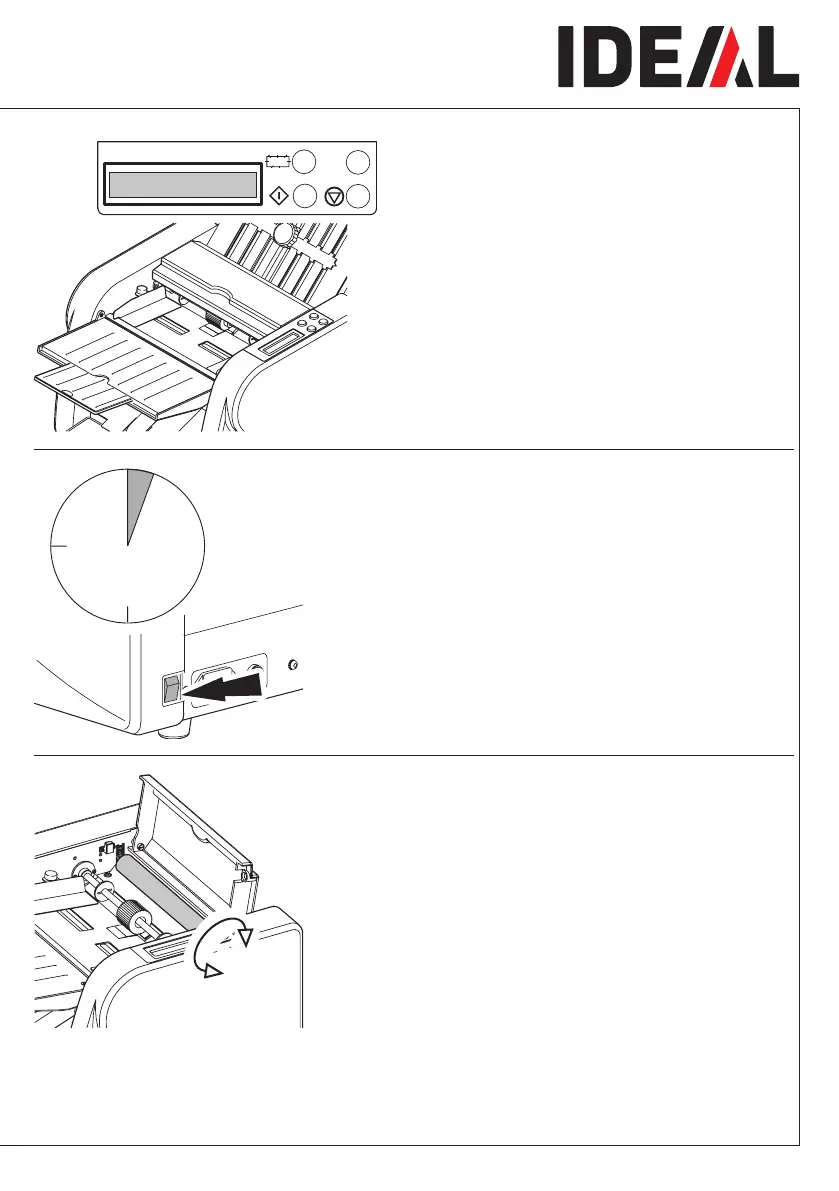 IDEAL