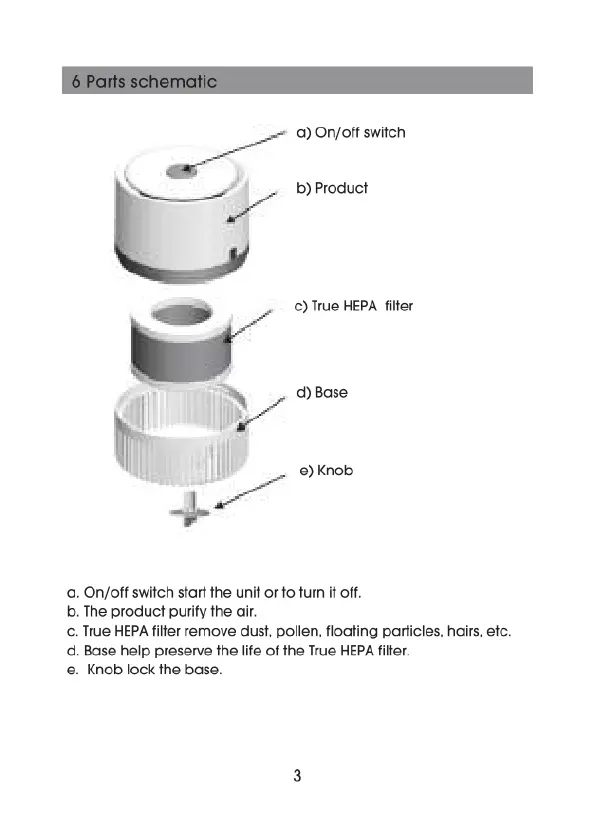 6 Parts schematic

a) On/off switch

b) Product

c) True HEPA filter

d) Base

e) Knob

a. On/off switch start the unit or to turn it off.
b. The product purify the air.
c. True HEPA filter remove dust, pollen, floating particles, hairs, etc.
d. Base help preserve the life of the True HEPA filter.
e. Knob lock the base.

3