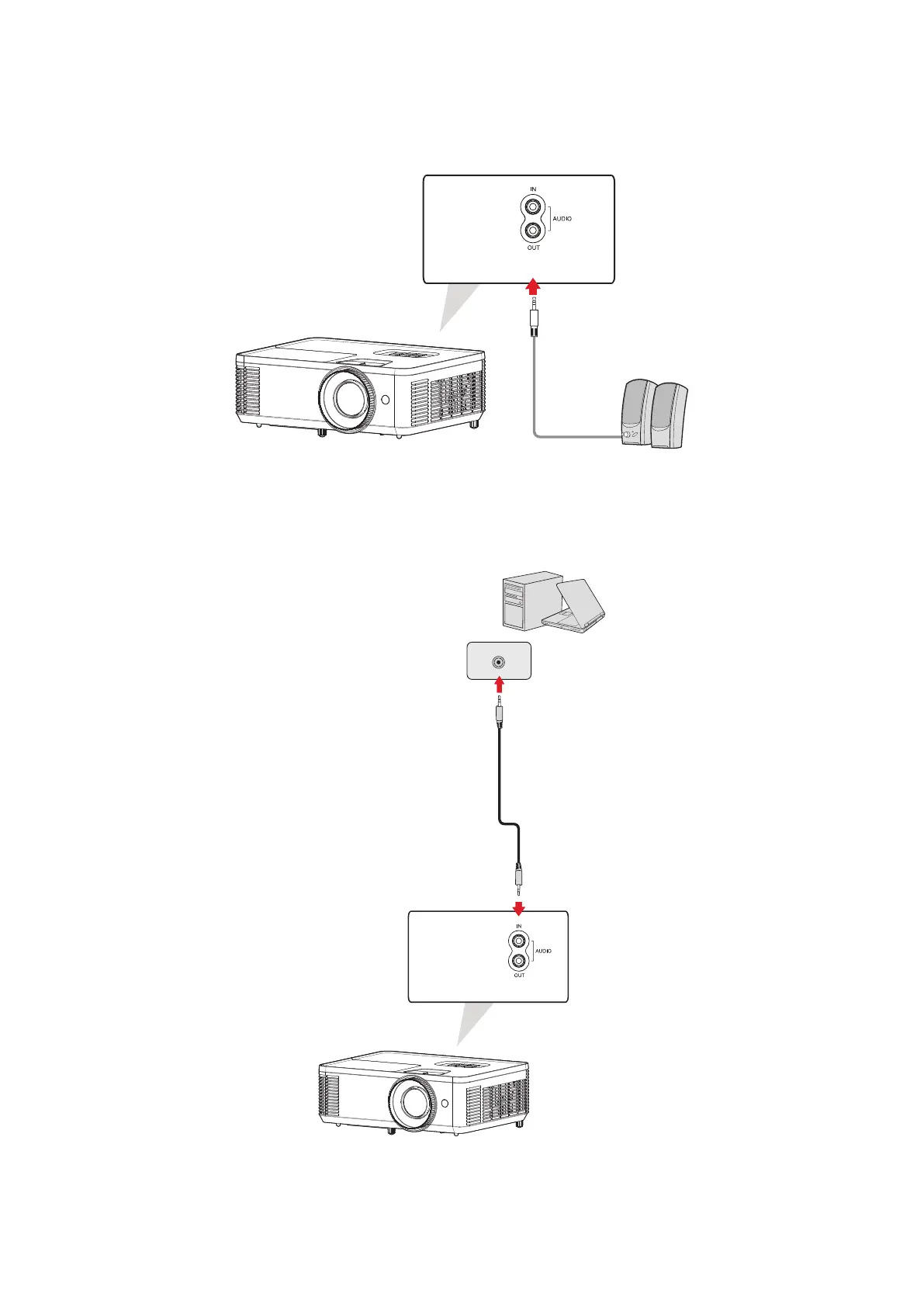 IN
AUDIO
OUT

IN
AUDIO
OUT