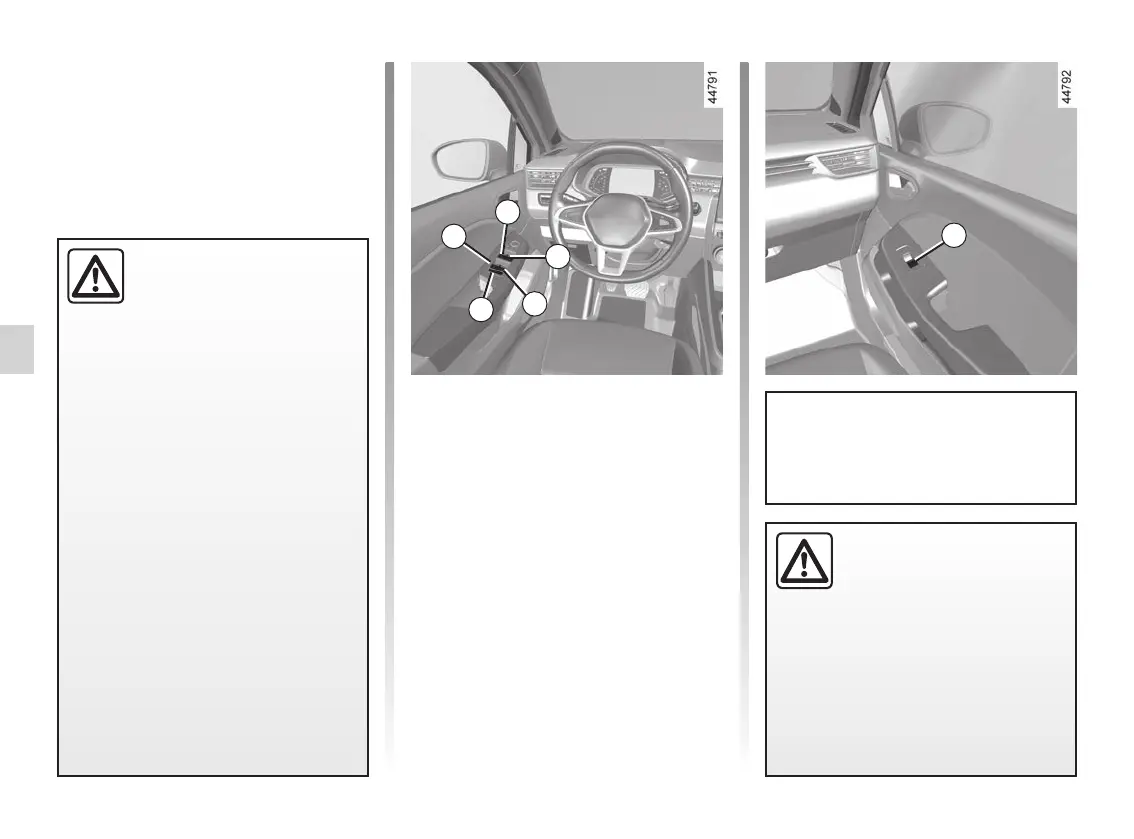 44791

44792