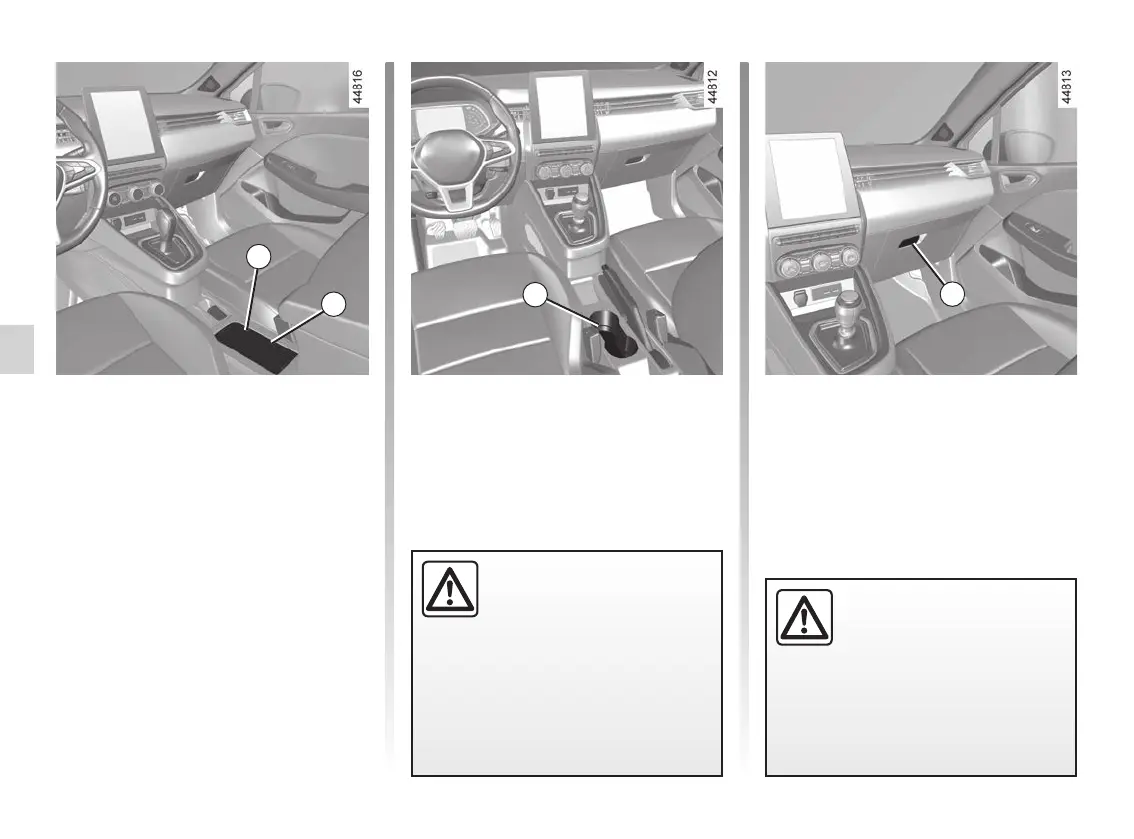 44816

44812

44813