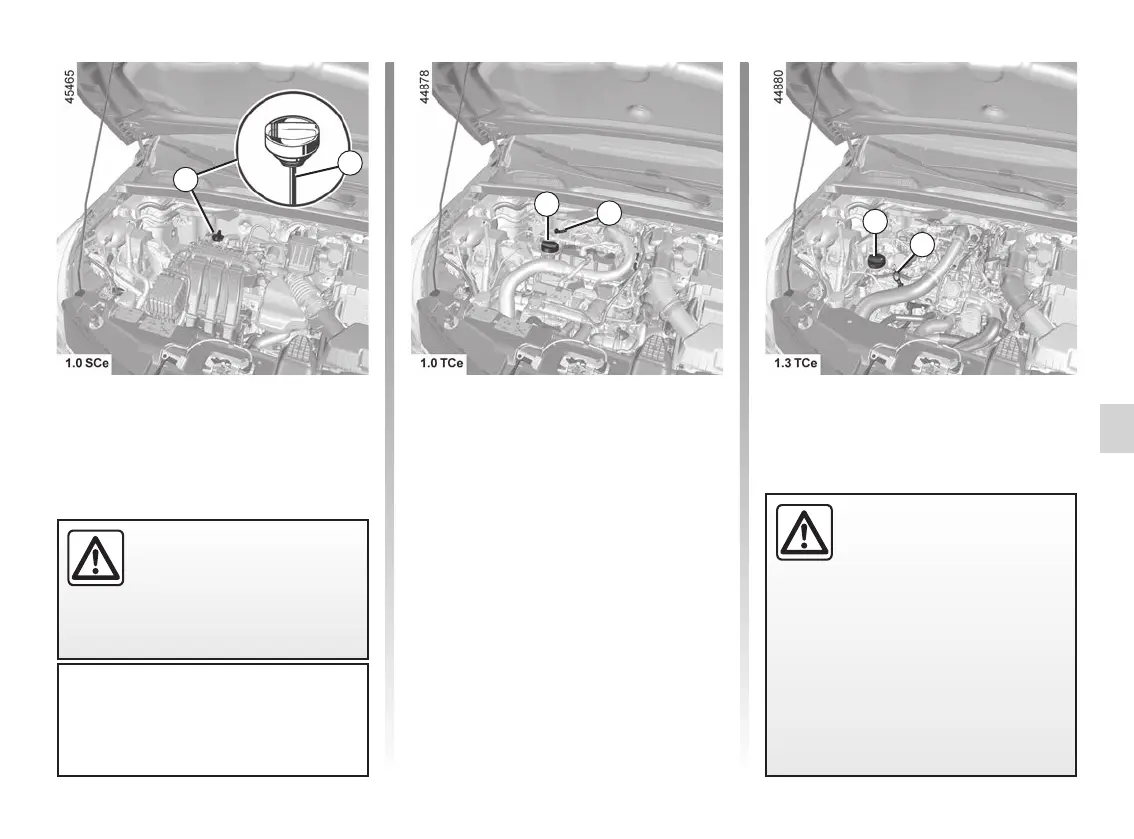 45465

1.0 SCe

44878

1.0 TCe

44880

1.3 TCe