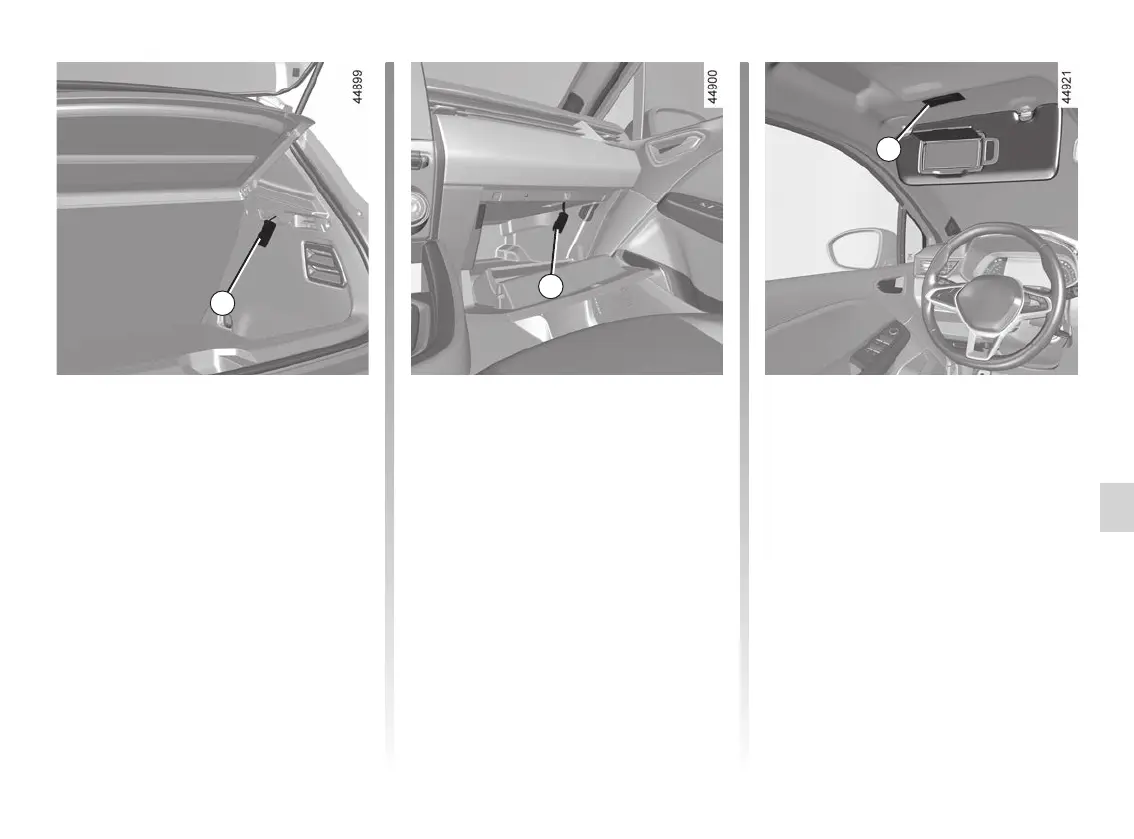 44899

44900

44921