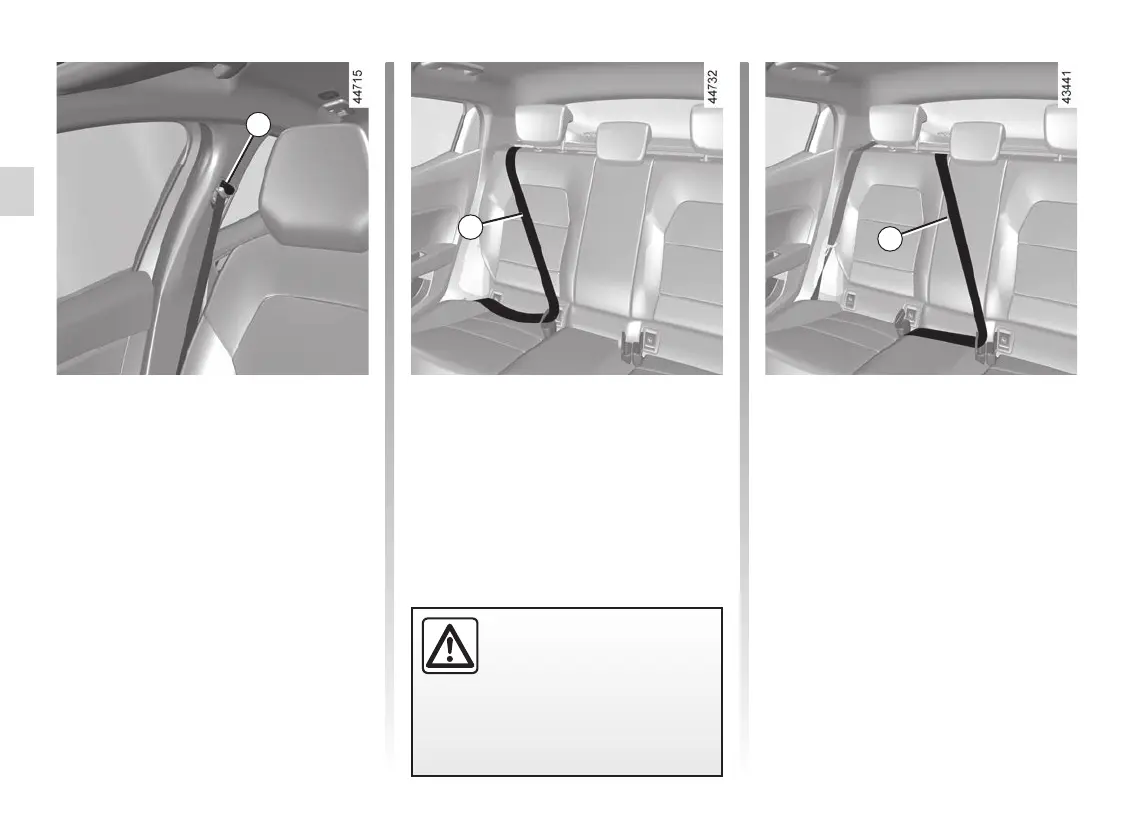 44715

44732

43441