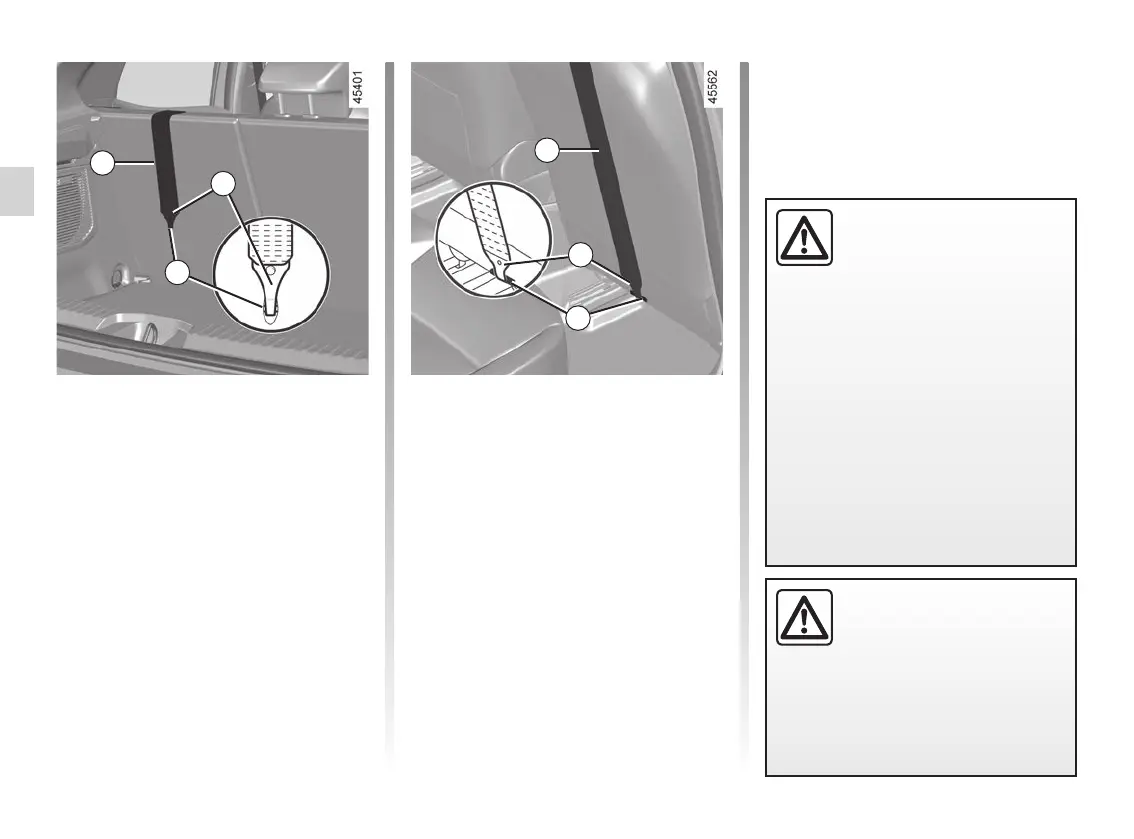 45401

45562