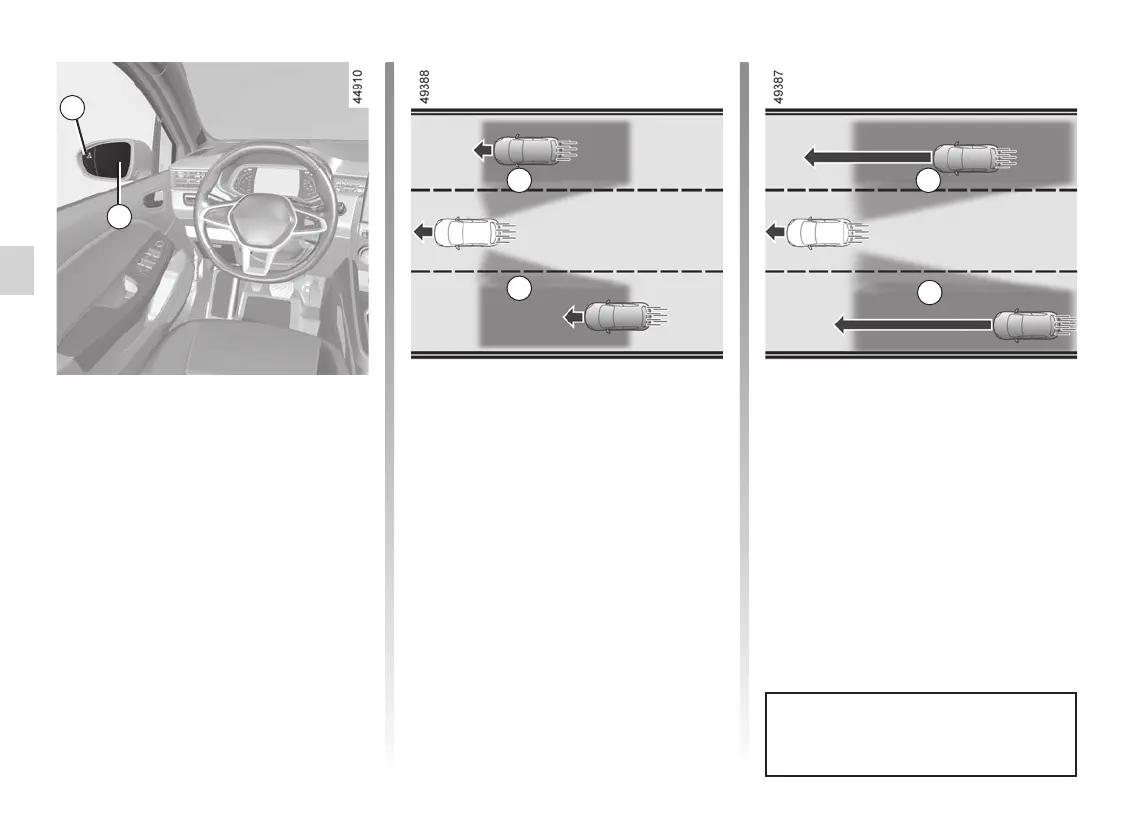 44910

49388

49387