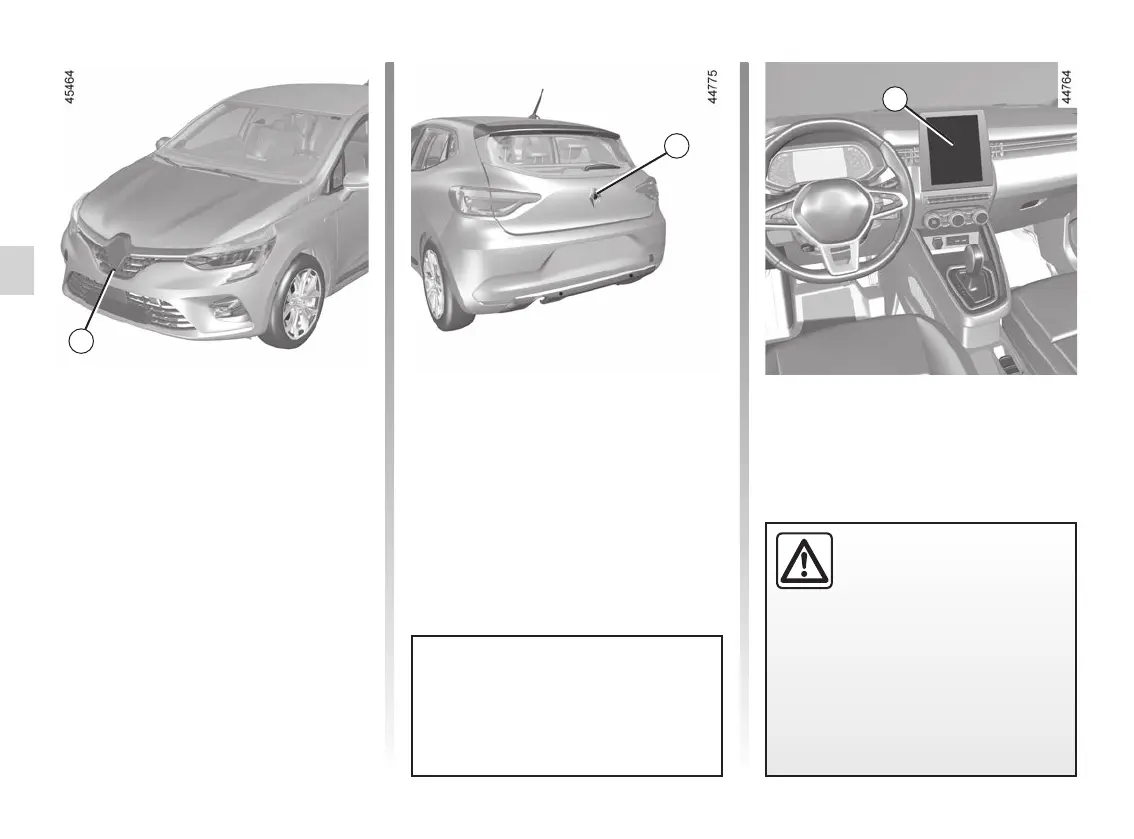 45464

44775

44764