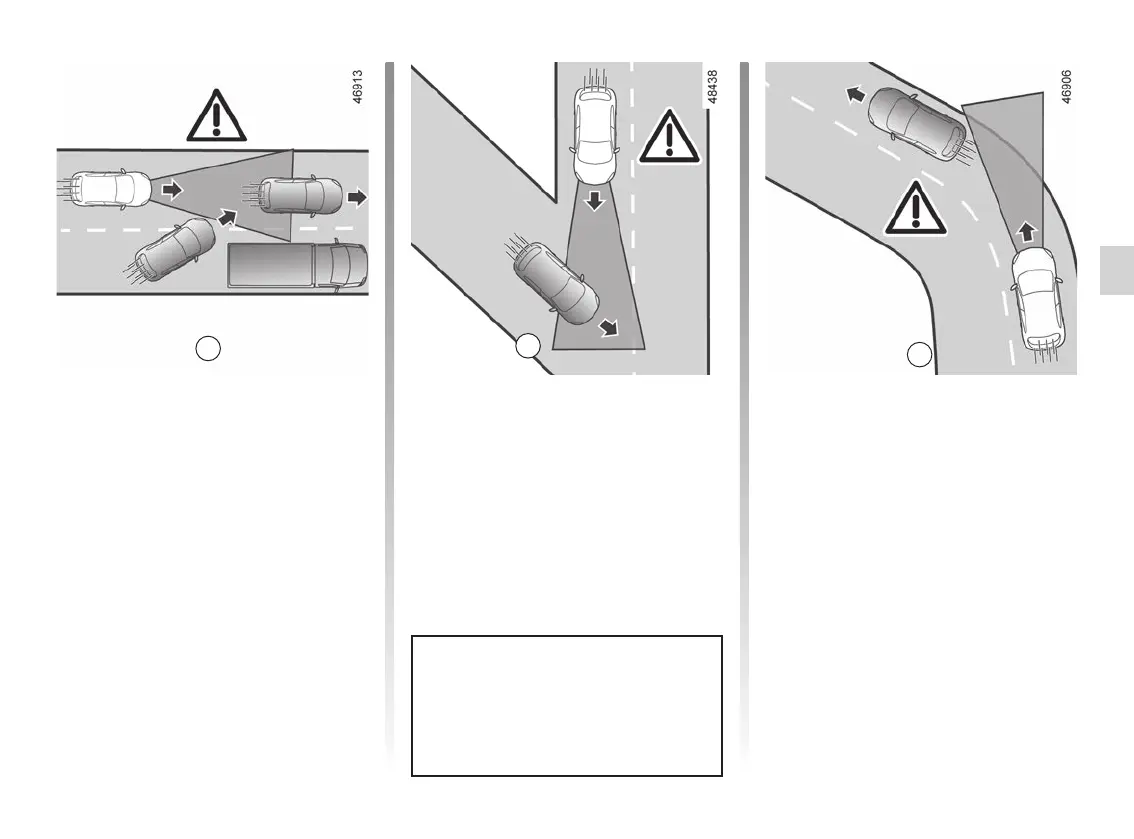 46913

48438

46906